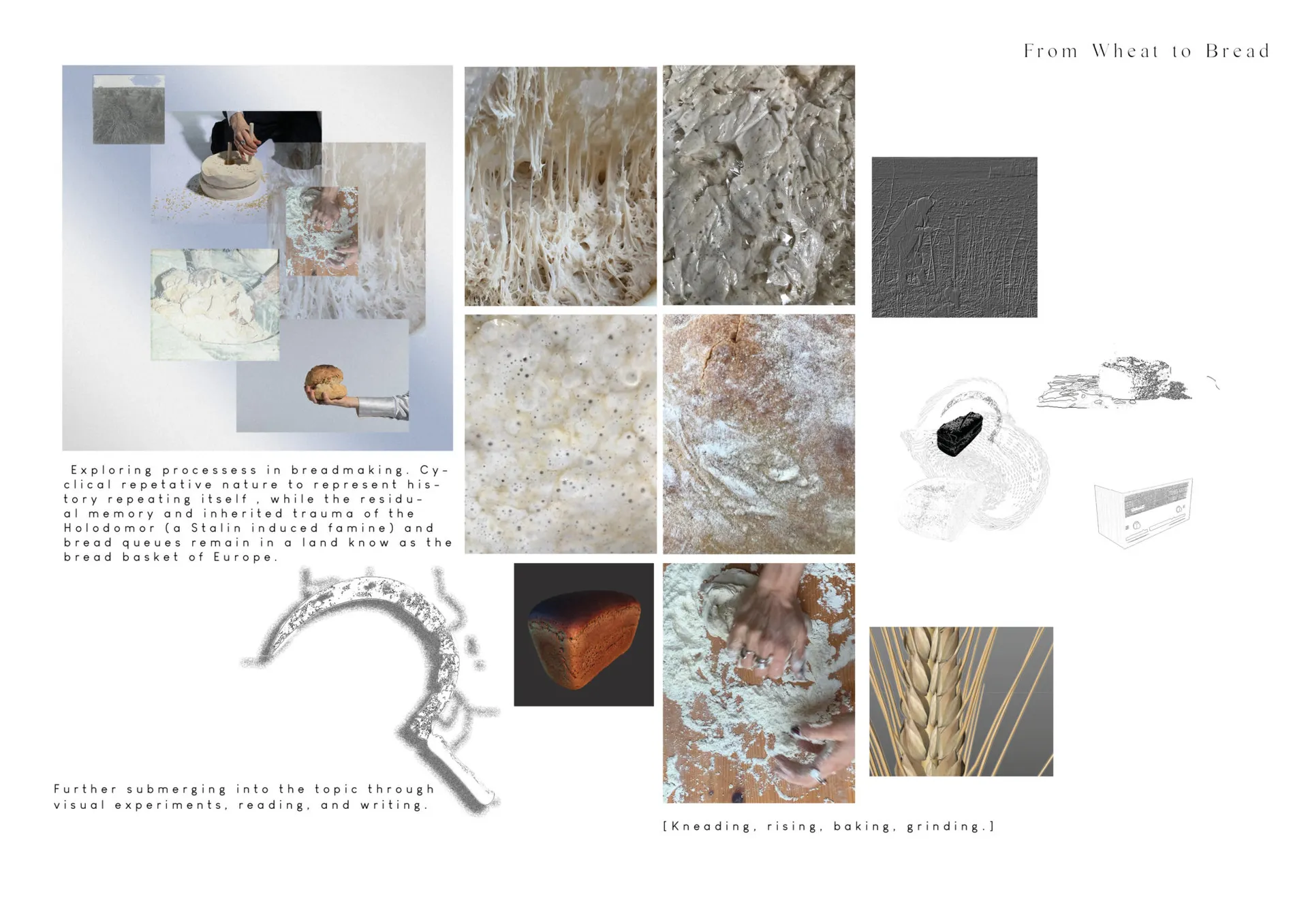 From Wheat to Bread

Exploring processess in breadmaking. Cyclical repetative nature to represent history repeating itself , while the residual memory and inherited trauma of the Holodomor (a Stalin induced famine) and bread queues remain in a land know as the bread basket of Europe.

Further submerging into the topic through visual experiments, reading, and writing.

[Kneading, rising, baking, grinding.]