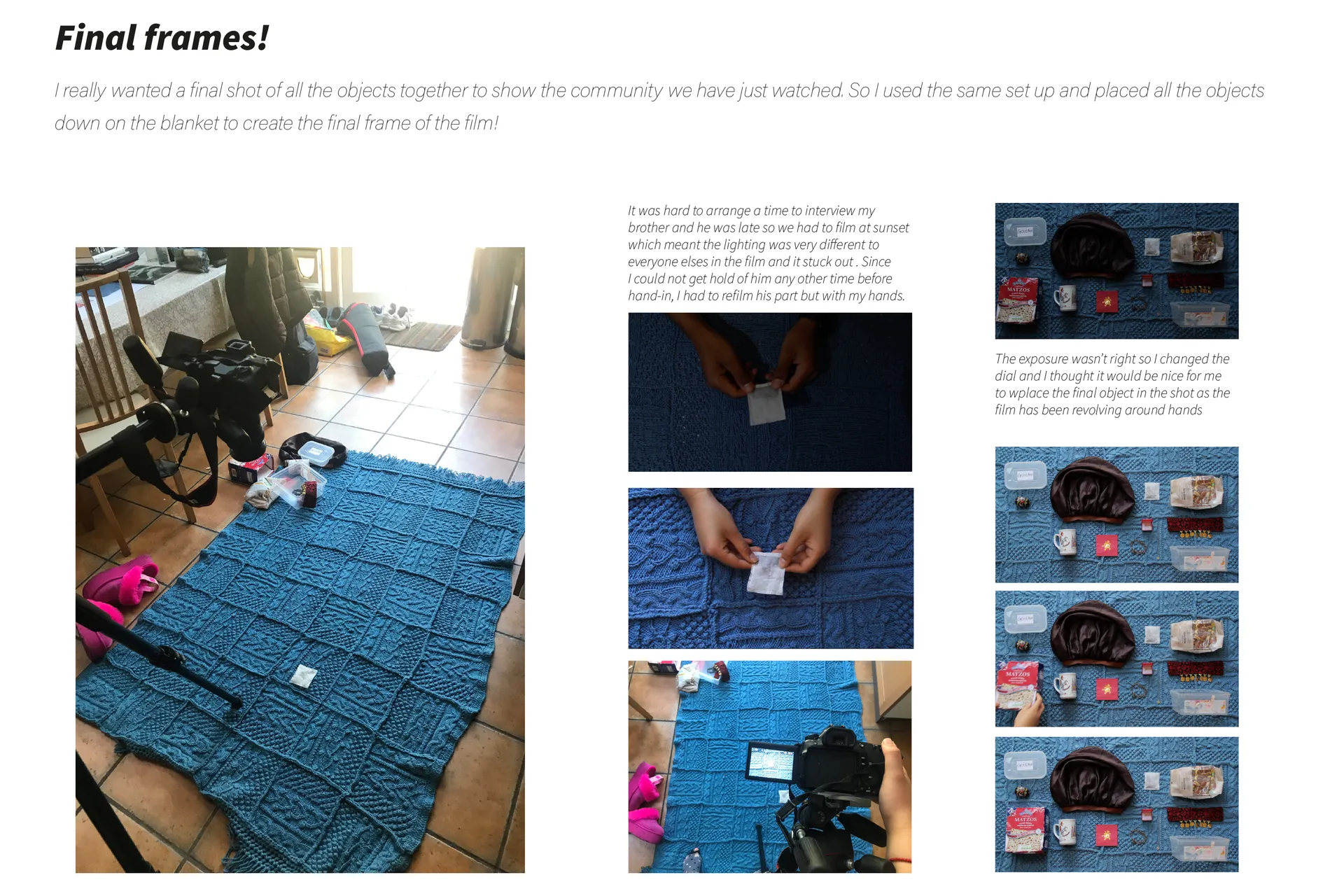 Final frames!

I really wanted a final shot of all the objects together to show the community we have just watched. So I used the same set up and placed all the objects down on the blanket to create the final frame of the film!

It was hard to arrange a time to interview my brother and he was late so we had to film at sunset which meant the lighting was very different to everyone elses in the film and it stuck out . Since I could not get hold of him any other time before hand-in, I had to refilm his part but with my hands.

MATZOS

The exposure wasn't right so I changed the dial and I thought it would be nice for me to wplace the final object in the shot as the film has been revolving around hands

MATZOS

MATZOS