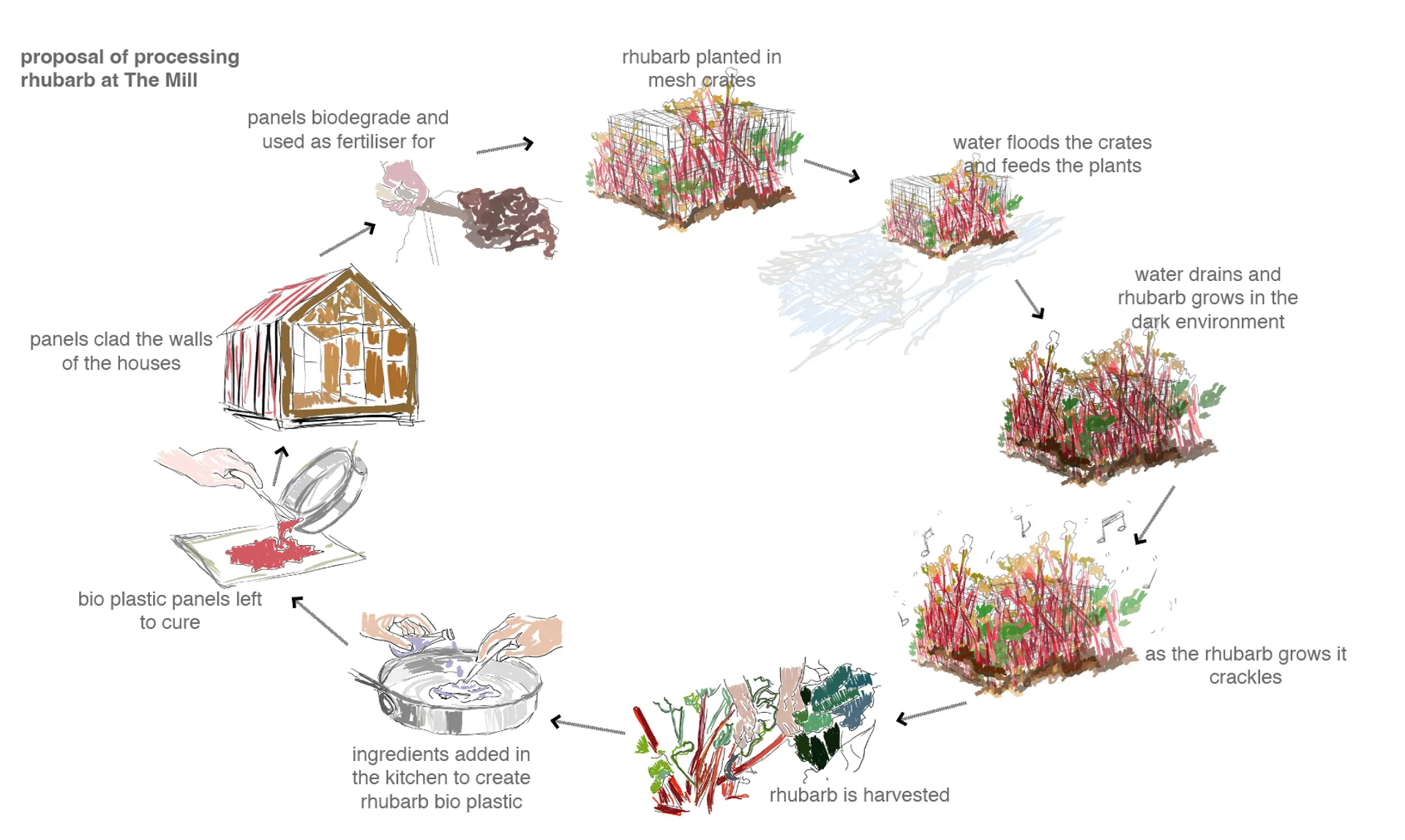 proposal of processing rhubarb at The Mill

rhubarb planted in mesh crates

water floods the crates and feeds the plants

water drains and rhubarb grows in the dark environment

as the rhubarb grows it crackles

rhubarb is harvested

ingredients added in the kitchen to create rhubarb bio plastic

bio plastic panels left to cure

panels clad the walls of the houses

panels biodegrade and used as fertiliser for