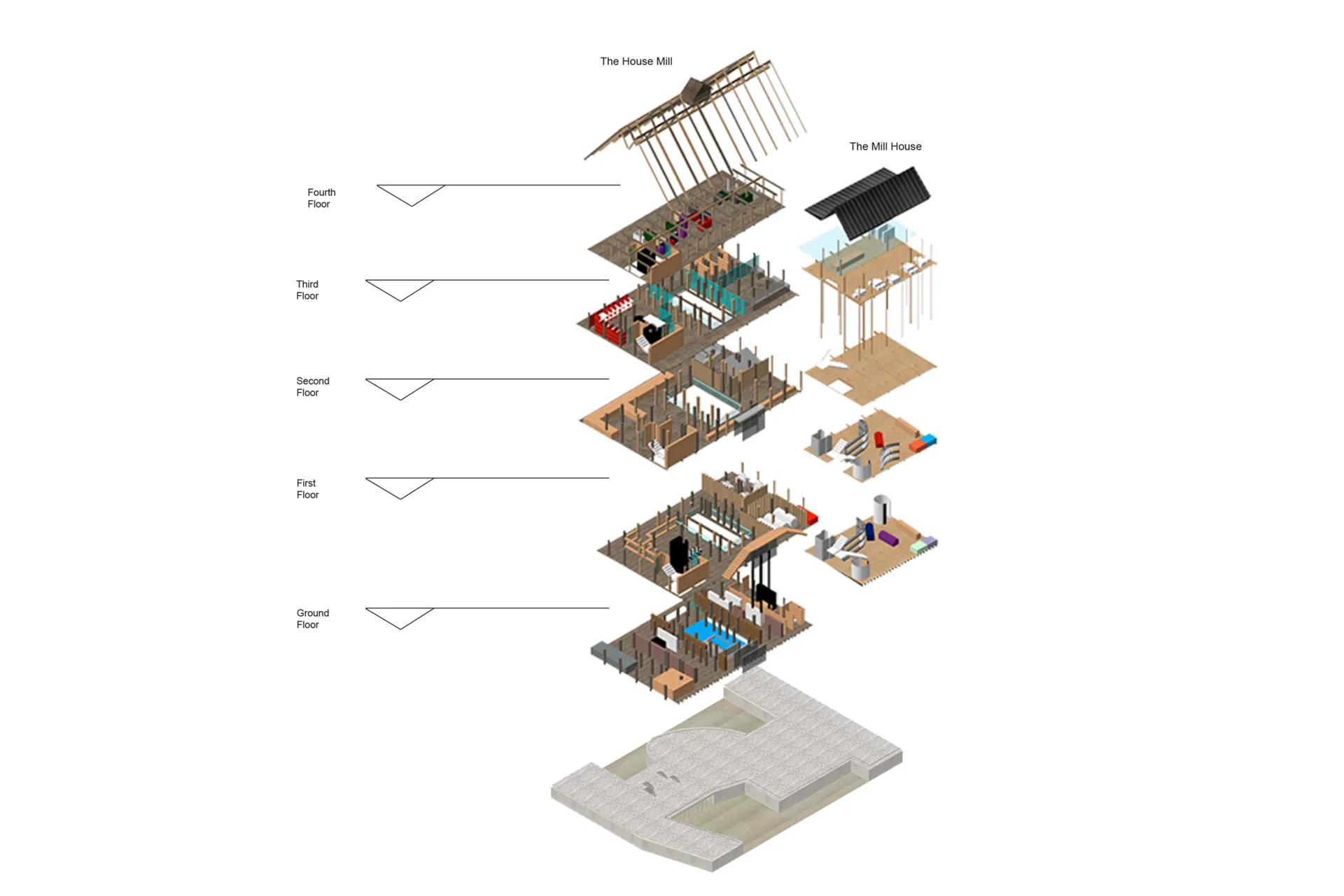 The House Mill

The Mill House

Fourth Floor

Third Floor

Second Floor

First Floor

Ground Floor