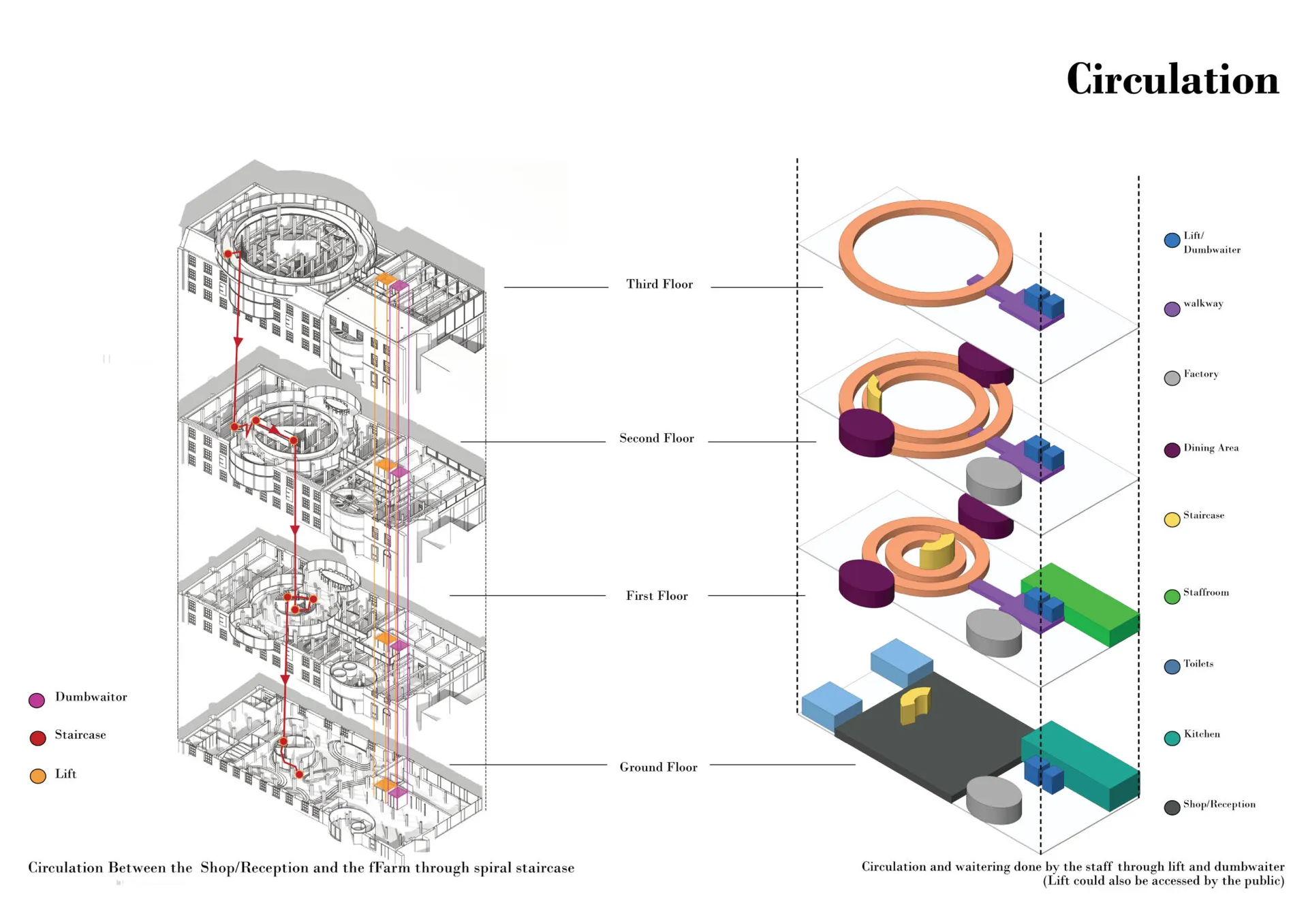 Circulation

Third Floor

Second Floor

First Floor

Ground Floor

Dumbwaitor

Staircase

Lift

Lift/ Dumbwaiter

walkway

Factory

Dining Area

Staircase

Staffroom

Toilets

Kitchen

Shop/Reception

Circulation Between the Shop/Reception and the fFarm through spiral staircase

Circulation and waitering done by the staff through lift and dumbwaiter (Lift could also be accessed by the public)