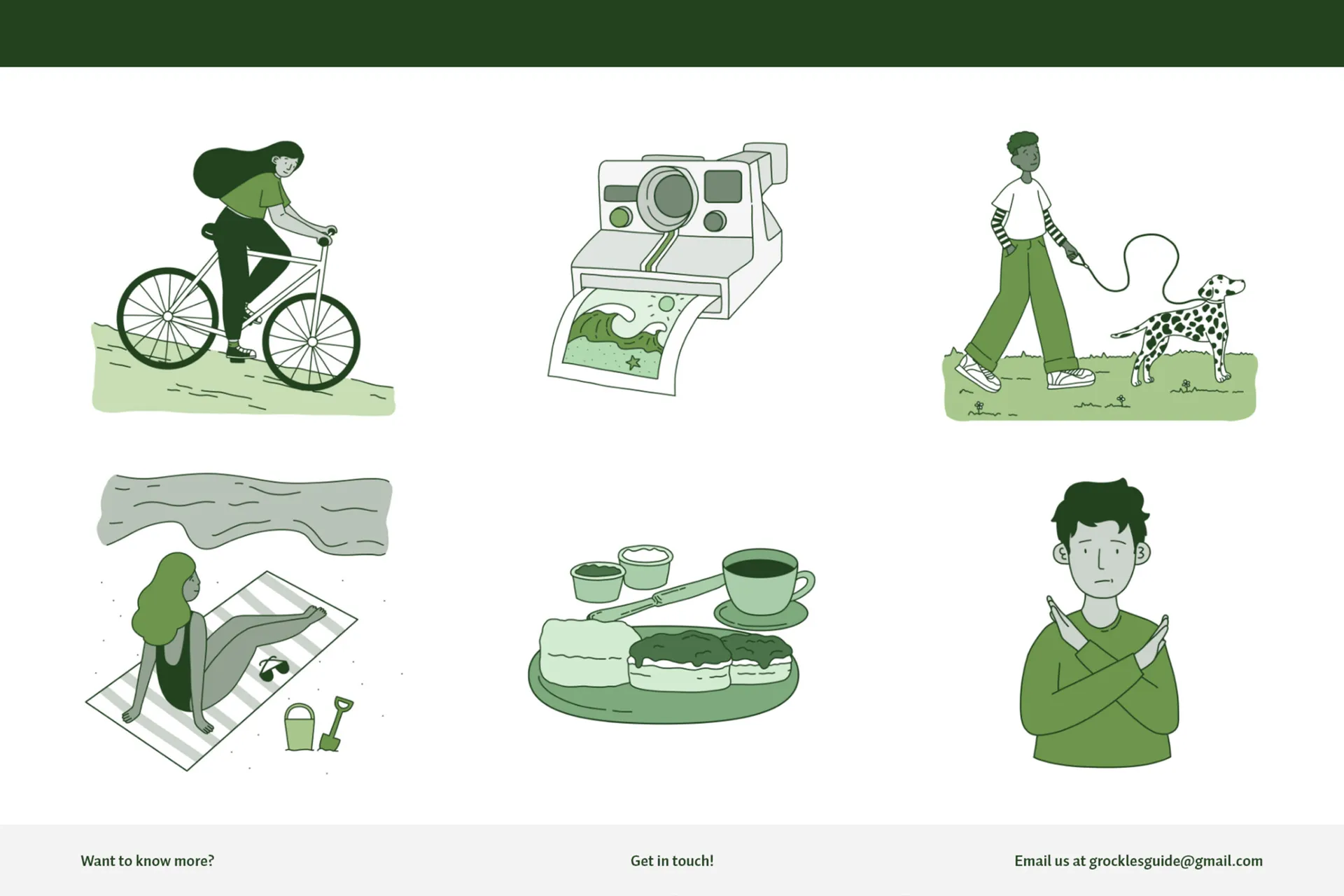 Want to know more?

Get in touch!

Email us at grocklesguide@gmail.com