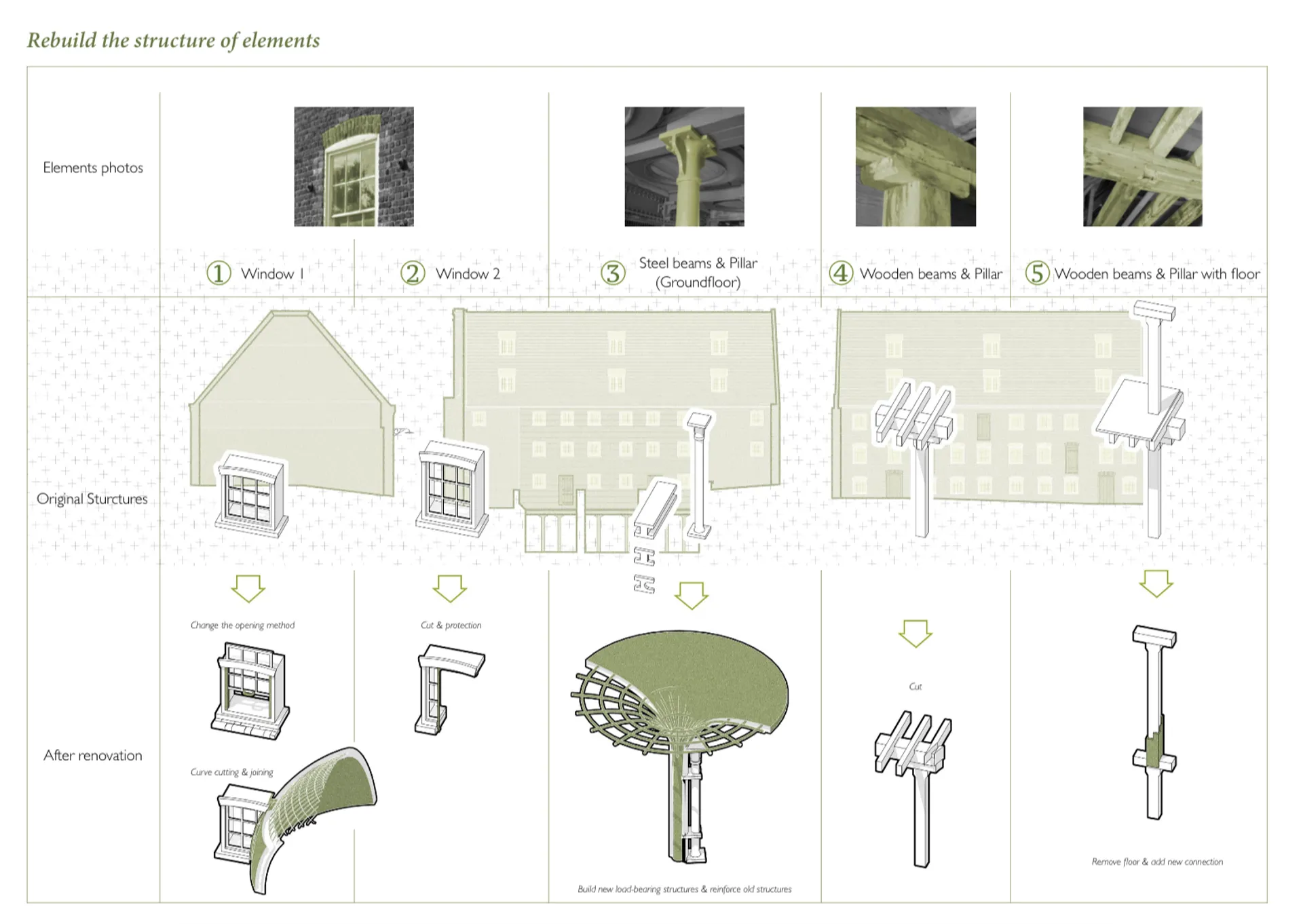 Rebuild the structure of elements

Elements photos

① Window 1

② Window 2

③ Steel beams & Pillar (Groundfloor)

④ Wooden beams & Pillar

⑤ Wooden beams & Pillar with floor

Original Sturctures

After renovation

Change the opening method

Curve cutting & joining

Cut & protection

Build new load-bearing structures & reinforce old structures

Cut

Remove floor & add new connection