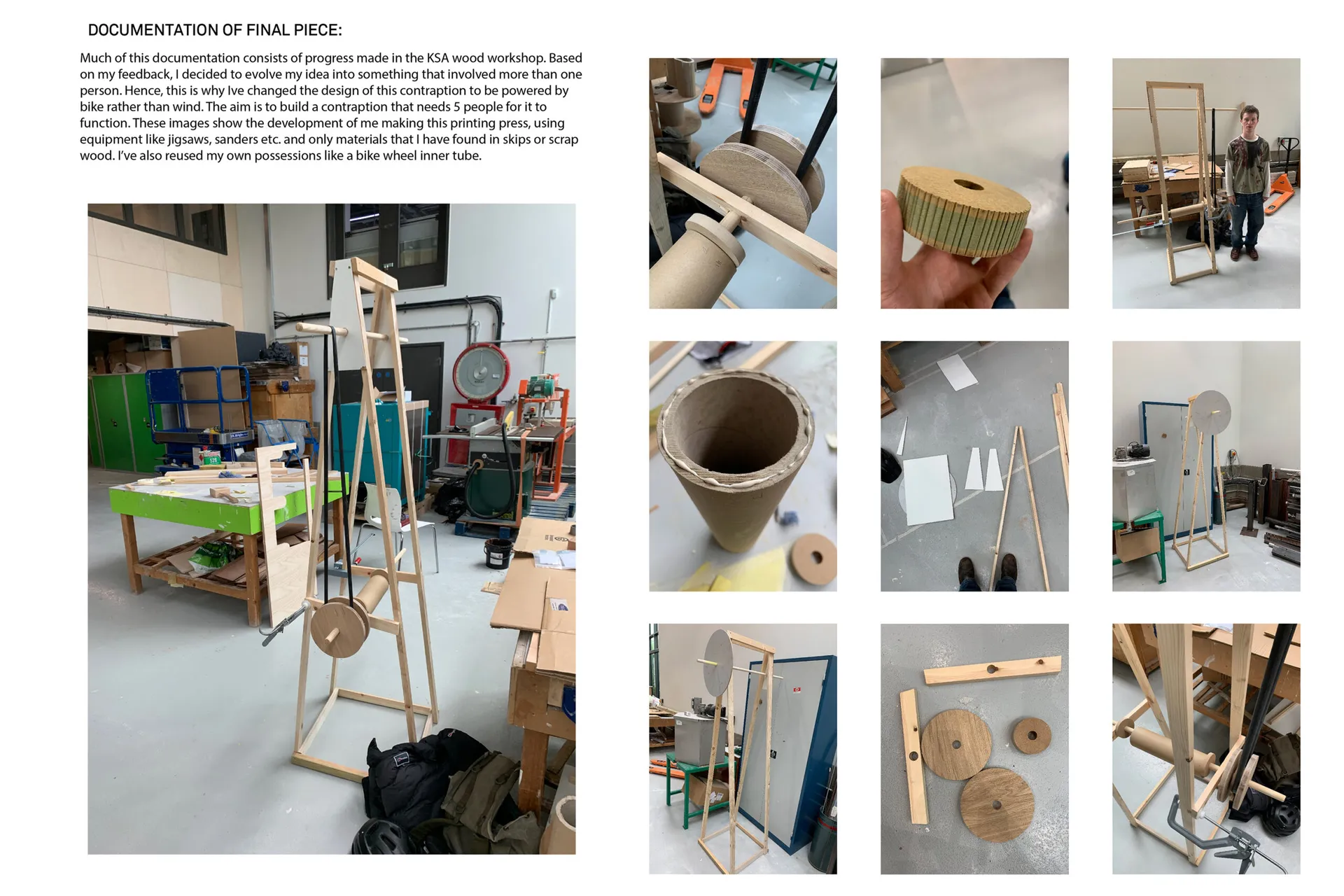 DOCUMENTATION OF FINAL PIECE:

Much of this documentation consists of progress made in the KSA wood workshop. Based on my feedback, I decided to evolve my idea into something that involved more than one person. Hence, this is why Ive changed the design of this contraption to be powered by bike rather than wind. The aim is to build a contraption that needs 5 people for it to function. These images show the development of me making this printing press, using equipment like jigsaws, sanders etc. and only materials that I have found in skips or scrap wood. I've also reused my own possessions like a bike wheel inner tube.