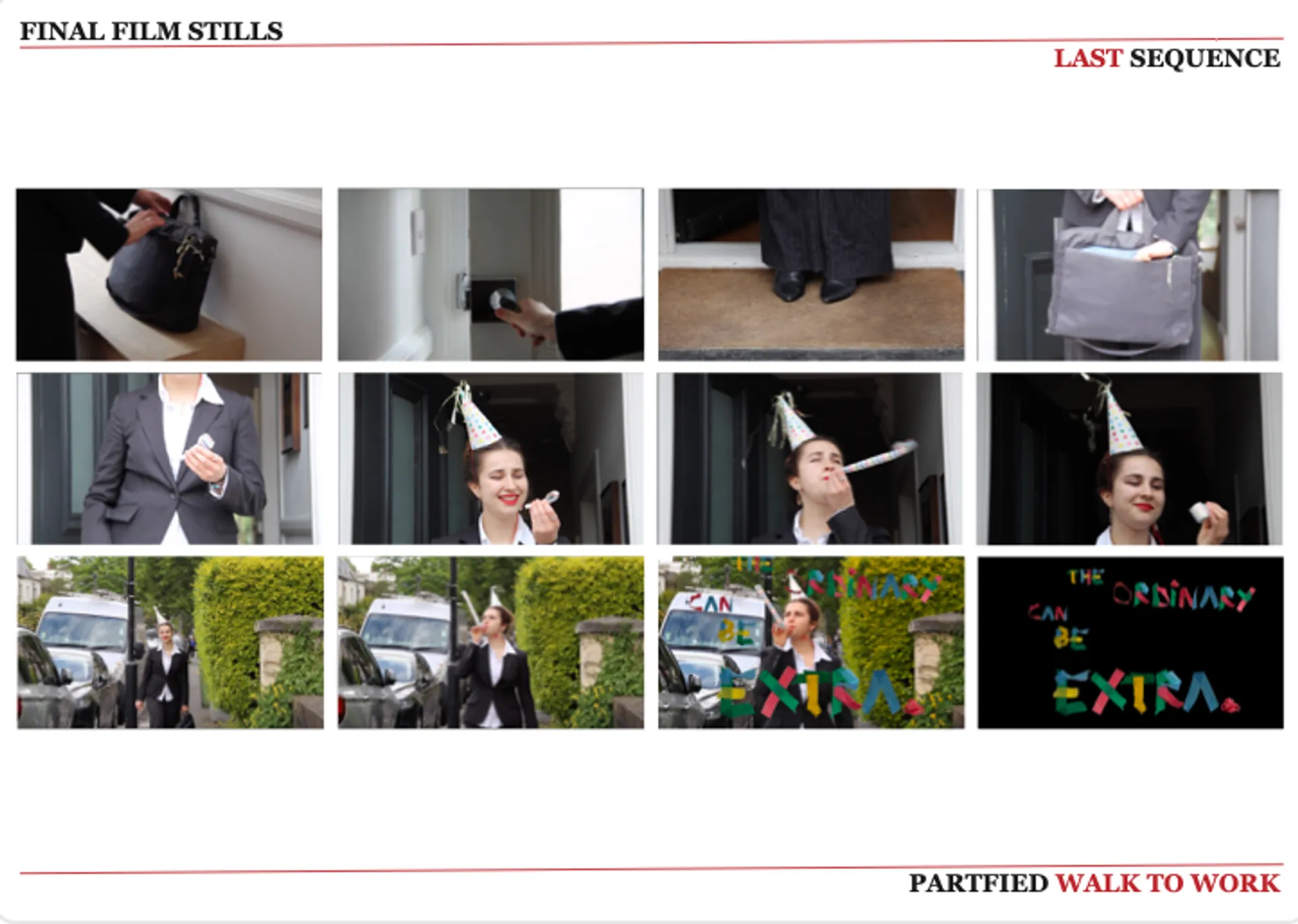 FINAL FILM STILLS

LAST SEQUENCE

THE ORDINARY CAN BE EXTRA.

THE ORDINARY CAN BE EXTRA.

PARTFIED WALK TO WORK