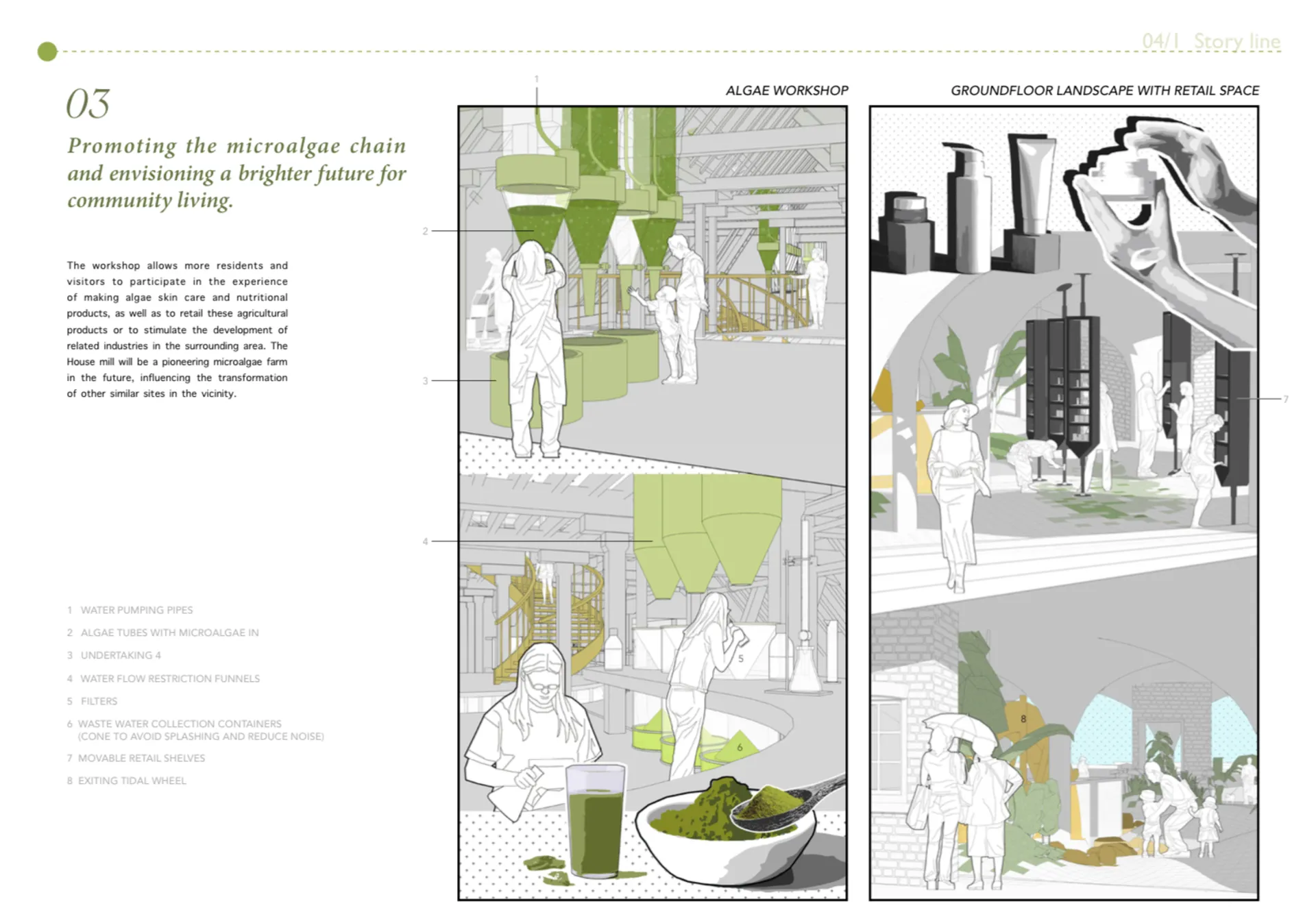 04/1 Story line

03

Promoting the microalgae chain and envisioning a brighter future for community living.

The workshop allows more residents and visitors to participate in the experience of making algae skin care and nutritional products, as well as to retail these agricultural products or to stimulate the development of related industries in the surrounding area. The House mill will be a pioneering microalgae farm in the future, influencing the transformation of other similar sites in the vicinity.

1 WATER PUMPING PIPES
2 ALGAE TUBES WITH MICROALGAE IN
3 UNDERTAKING 4
4 WATER FLOW RESTRICTION FUNNELS
5 FILTERS
6 WASTE WATER COLLECTION CONTAINERS (CONE TO AVOID SPLASHING AND REDUCE NOISE)
7 MOVABLE RETAIL SHELVES
8 EXITING TIDAL WHEEL

ALGAE WORKSHOP

1
2
3
4
5
6

GROUNDFLOOR LANDSCAPE WITH RETAIL SPACE

7
8