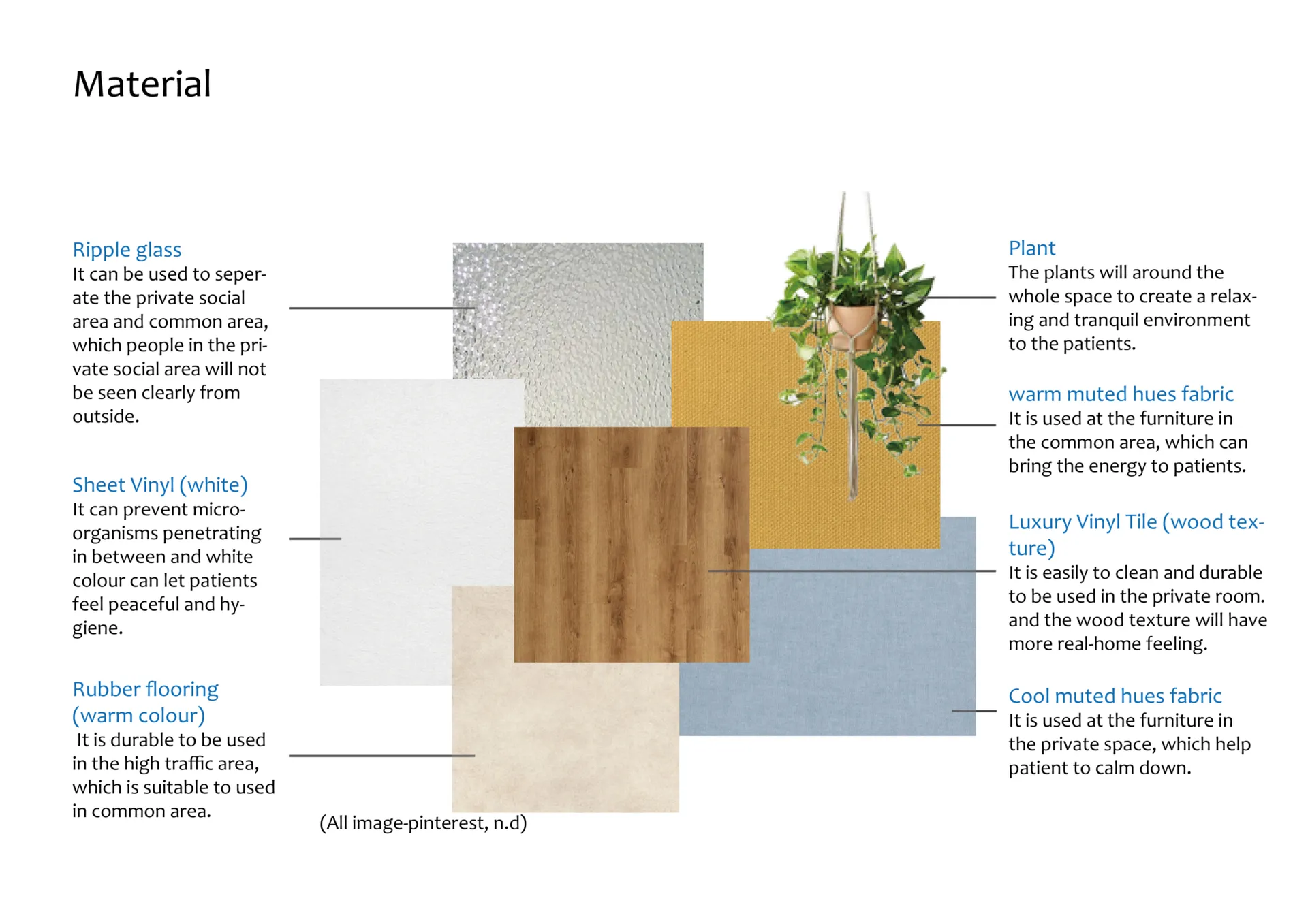 Material

Ripple glass
It can be used to seperate the private social area and common area, which people in the private social area will not be seen clearly from outside.

Sheet Vinyl (white)
It can prevent microorganisms penetrating in between and white colour can let patients feel peaceful and hygiene.

Rubber flooring (warm colour)
It is durable to be used in the high traffic area, which is suitable to used in common area.

(All image-pinterest, n.d)

Plant
The plants will around the whole space to create a relaxing and tranquil environment to the patients.

warm muted hues fabric
It is used at the furniture in the common area, which can bring the energy to patients.

Luxury Vinyl Tile (wood texture)
It is easily to clean and durable to be used in the private room. and the wood texture will have more real-home feeling.

Cool muted hues fabric
It is used at the furniture in the private space, which help patient to calm down.