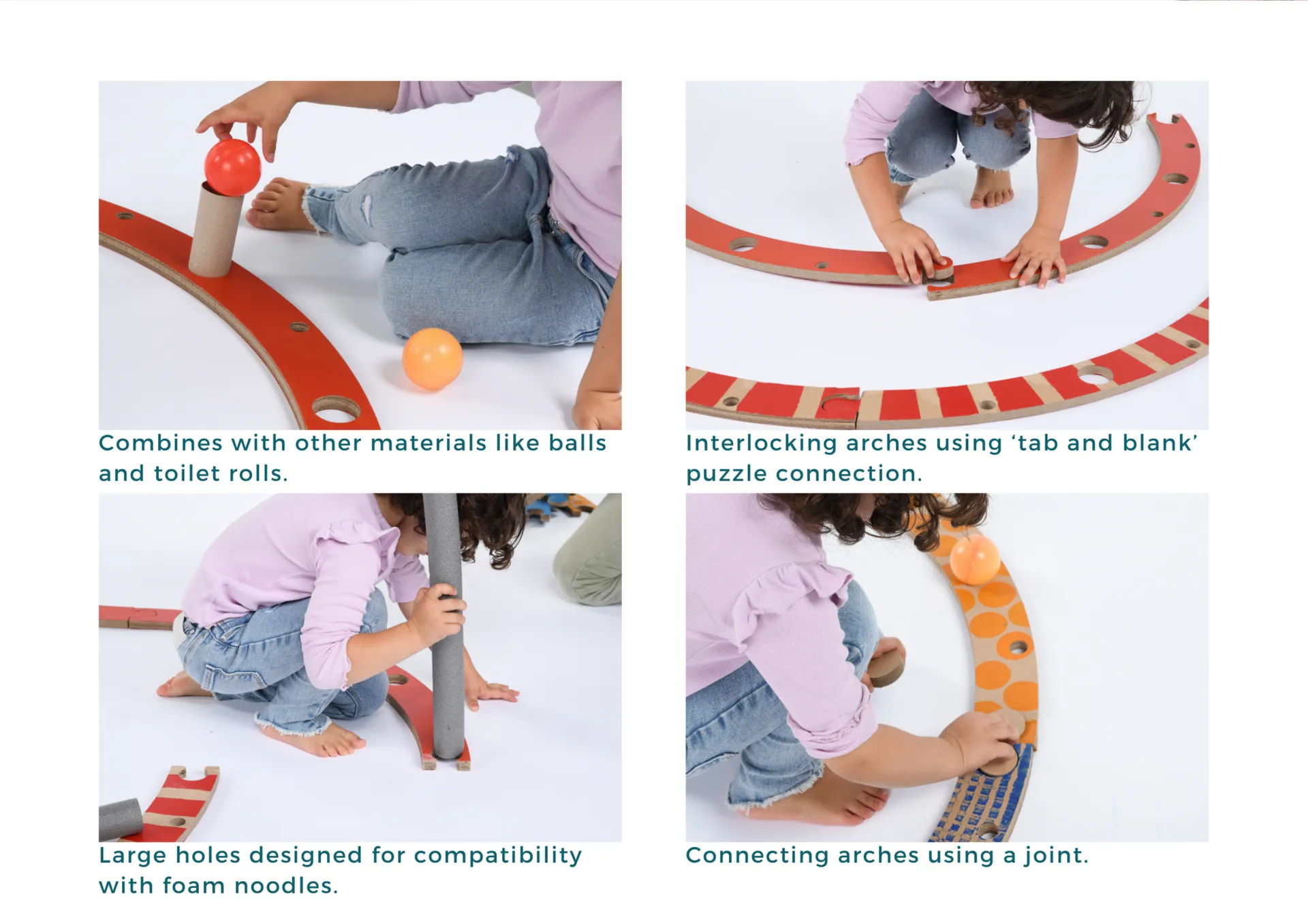 Combines with other materials like balls and toilet rolls.

Interlocking arches using ‘tab and blank’ puzzle connection.

Large holes designed for compatibility with foam noodles.

Connecting arches using a joint.