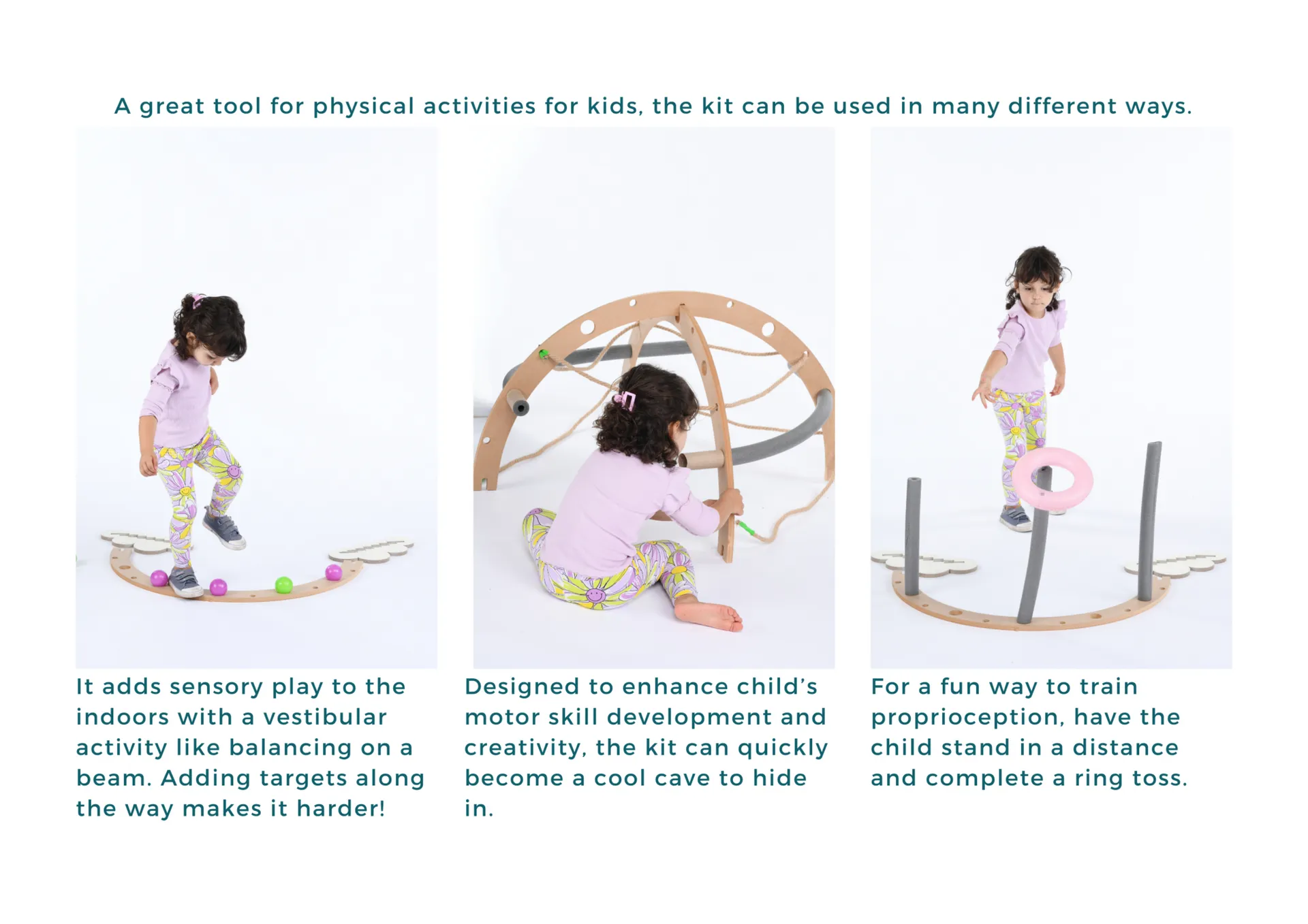 A great tool for physical activities for kids, the kit can be used in many different ways.

It adds sensory play to the indoors with a vestibular activity like balancing on a beam. Adding targets along the way makes it harder!

Designed to enhance child's motor skill development and creativity, the kit can quickly become a cool cave to hide in.

For a fun way to train proprioception, have the child stand in a distance and complete a ring toss.