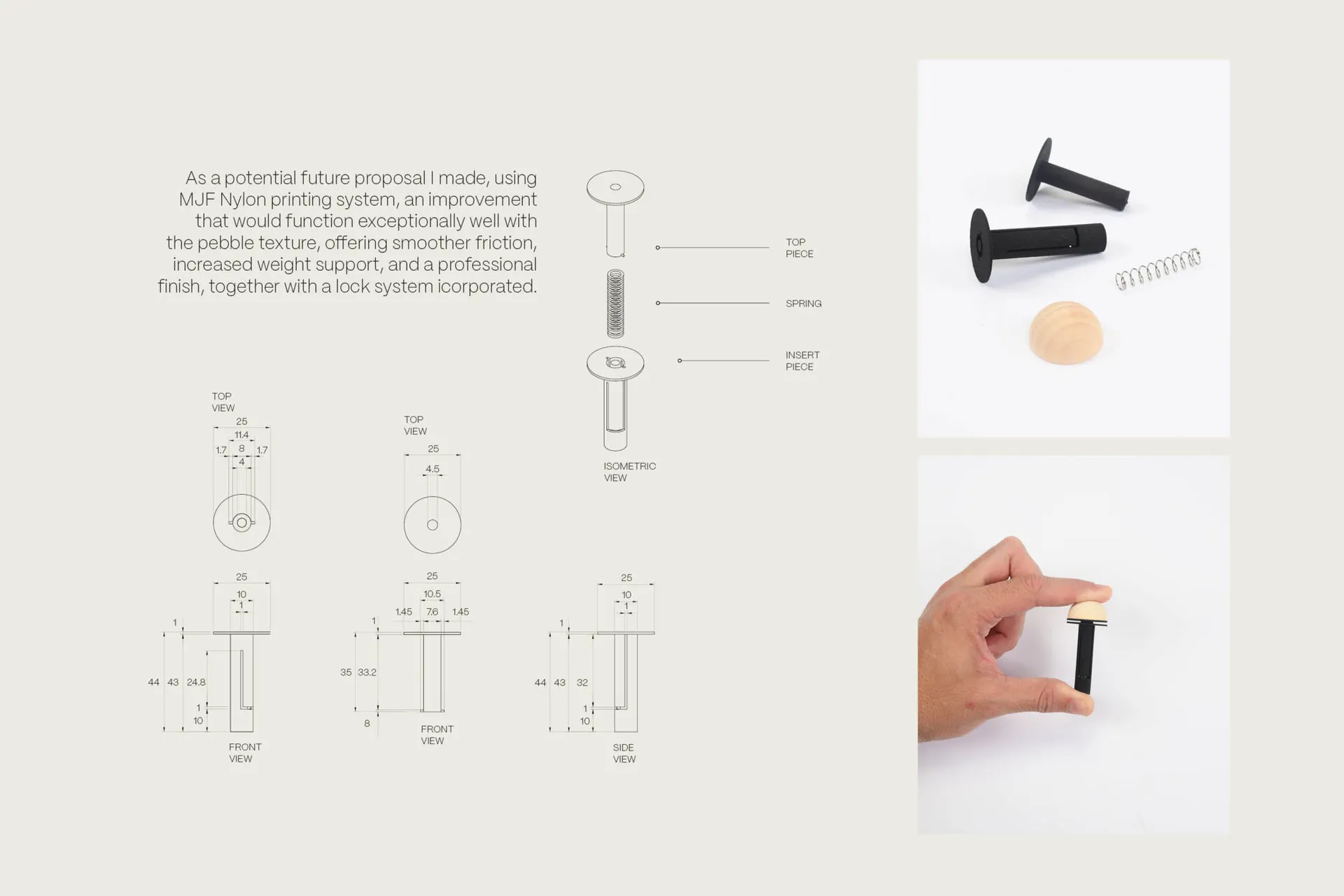 As a potential future proposal I made, using MJF Nylon printing system, an improvement that would function exceptionally well with the pebble texture, offering smoother friction, increased weight support, and a professional finish, together with a lock system icorporated.

TOP PIECE

SPRING

INSERT PIECE

ISOMETRIC VIEW

TOP VIEW
25
11.4
1.7
8
1.7
4

TOP VIEW
25
4.5

25
10
1
1
44
43
24.8
1
10
FRONT VIEW

25
10.5
1.45
7.6
1.45
1
35
33.2
8
FRONT VIEW

25
10
1
1
44
43
32
1
10
SIDE VIEW