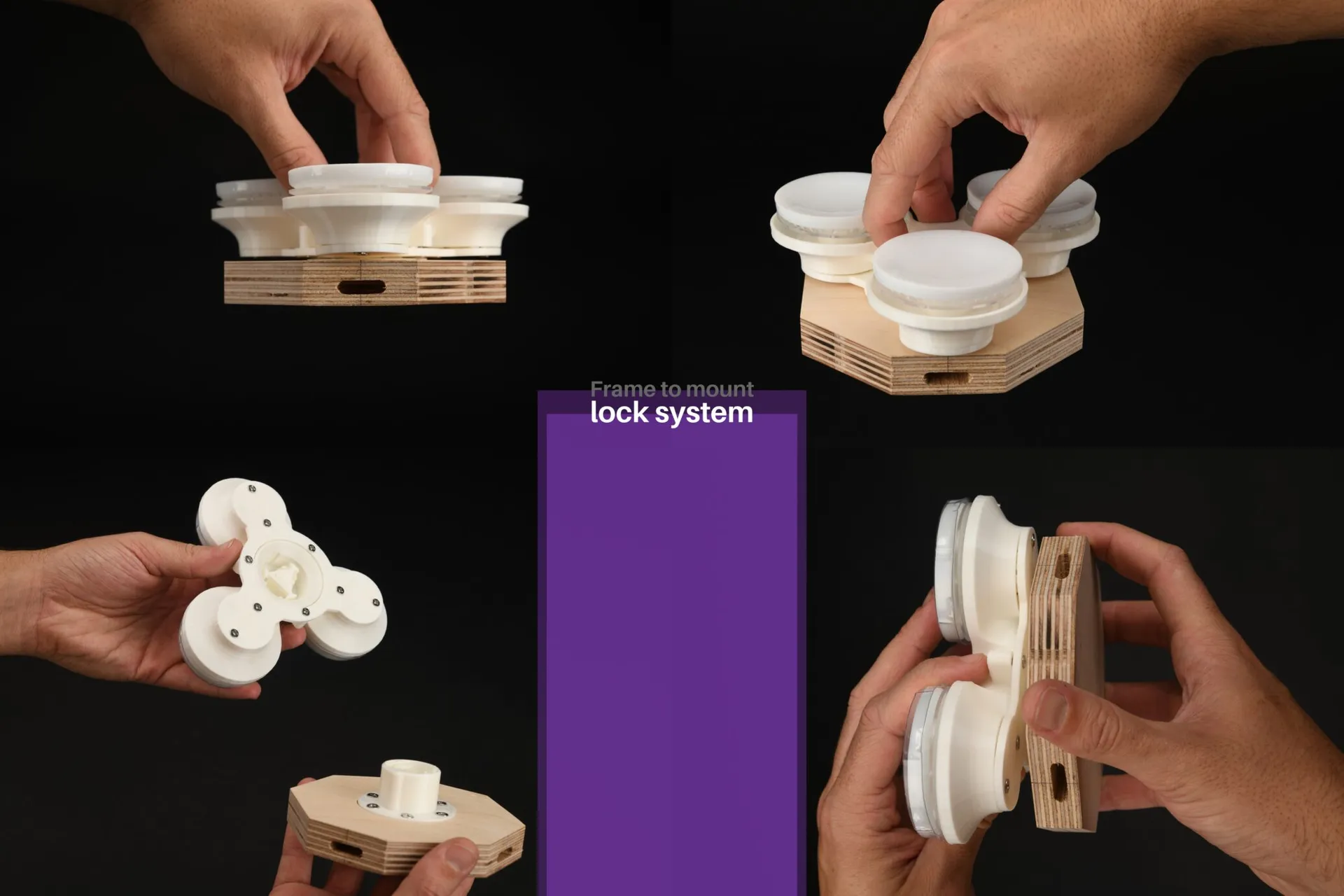 Frame to mount
lock system