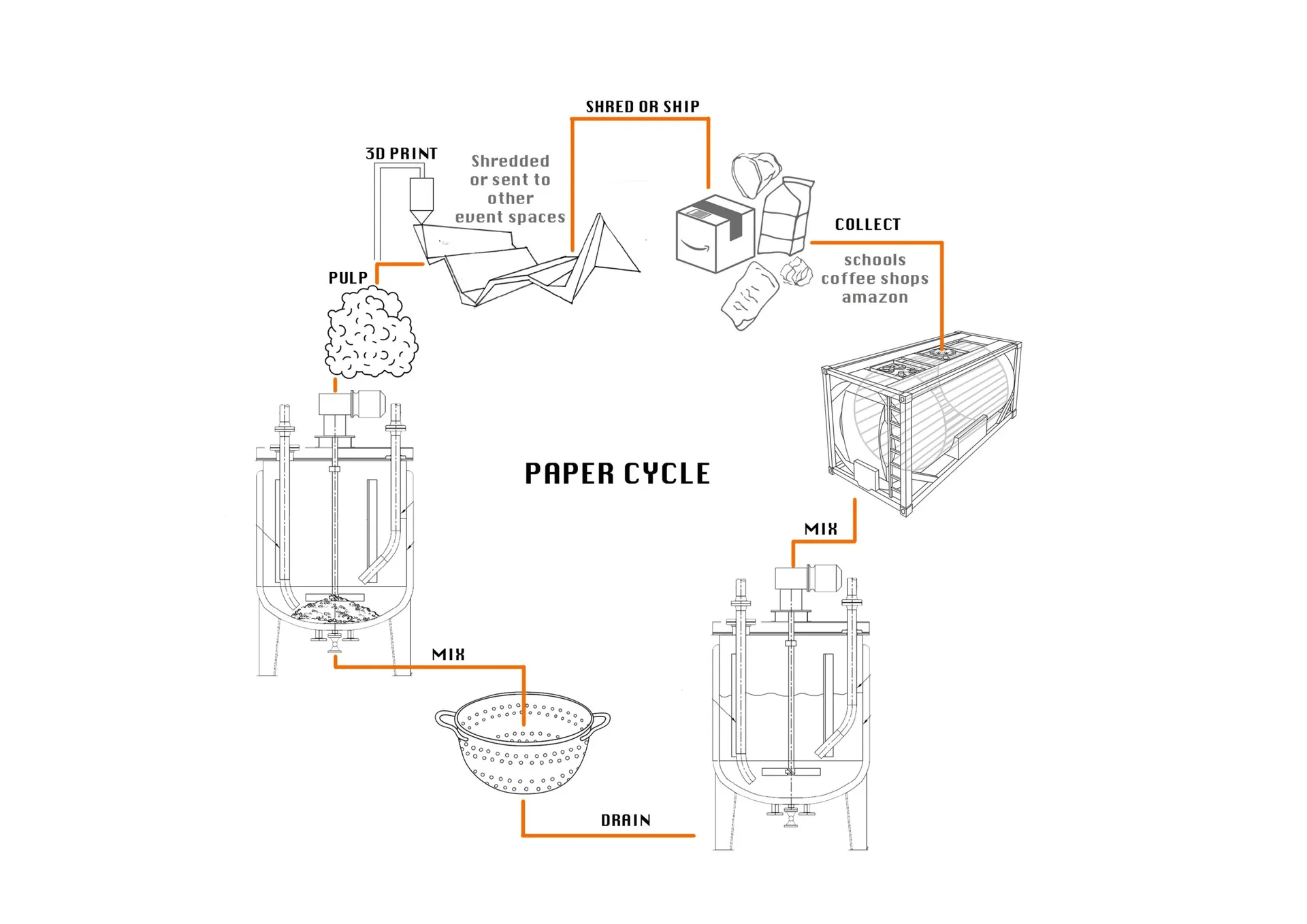 SHRED OR SHIP

3D PRINT

Shredded or sent to other event spaces

COLLECT

schools
coffee shops
amazon

PULP

PAPER CYCLE

MIX

MIX

DRAIN