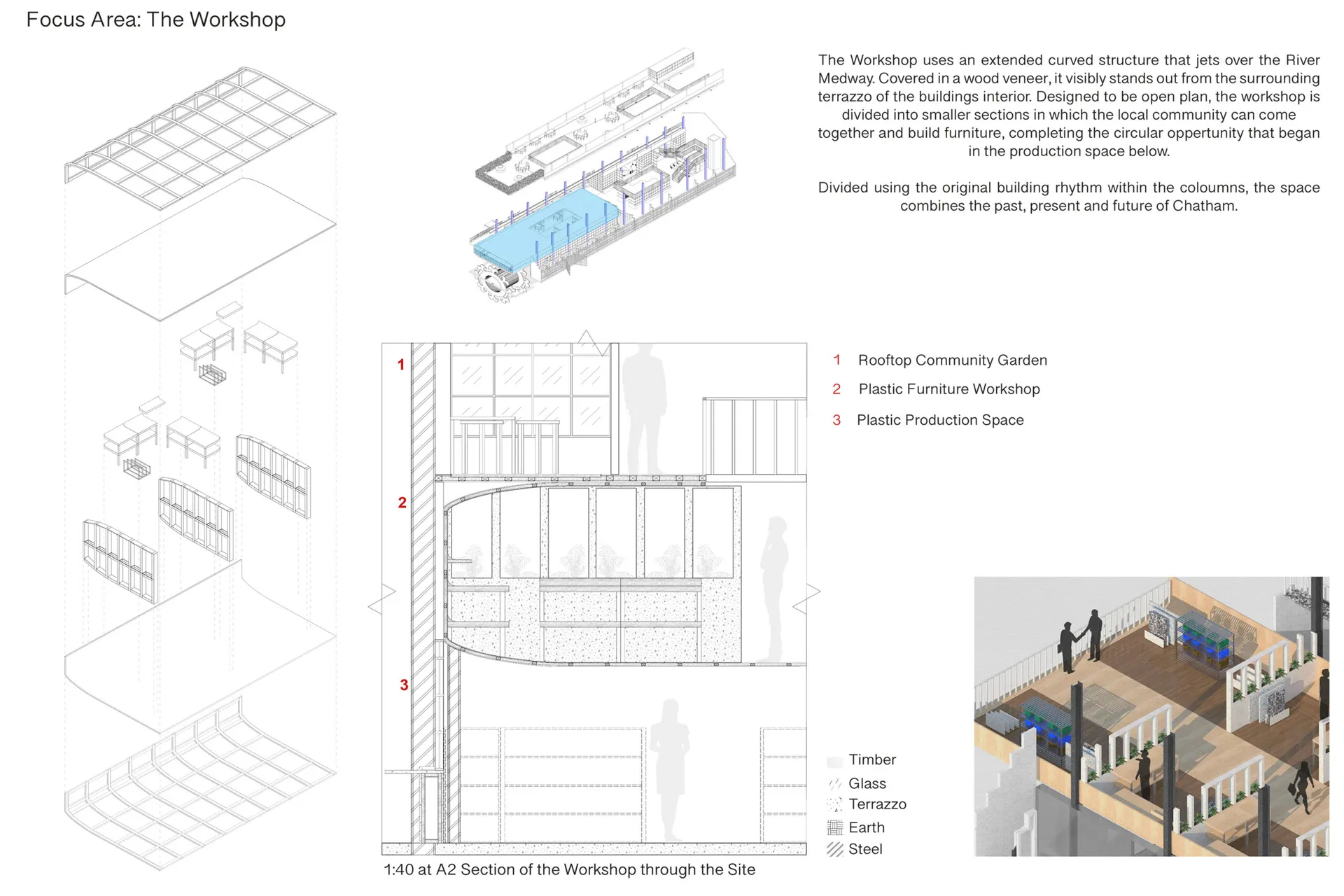 Focus Area: The Workshop

The Workshop uses an extended curved structure that jets over the River Medway. Covered in a wood veneer, it visibly stands out from the surrounding terrazzo of the buildings interior. Designed to be open plan, the workshop is divided into smaller sections in which the local community can come together and build furniture, completing the circular oppertunity that began in the production space below.

Divided using the original building rhythm within the coloumns, the space combines the past, present and future of Chatham.

1
2
3

1 Rooftop Community Garden
2 Plastic Furniture Workshop
3 Plastic Production Space

Timber
Glass
Terrazzo
Earth
Steel

1:40 at A2 Section of the Workshop through the Site