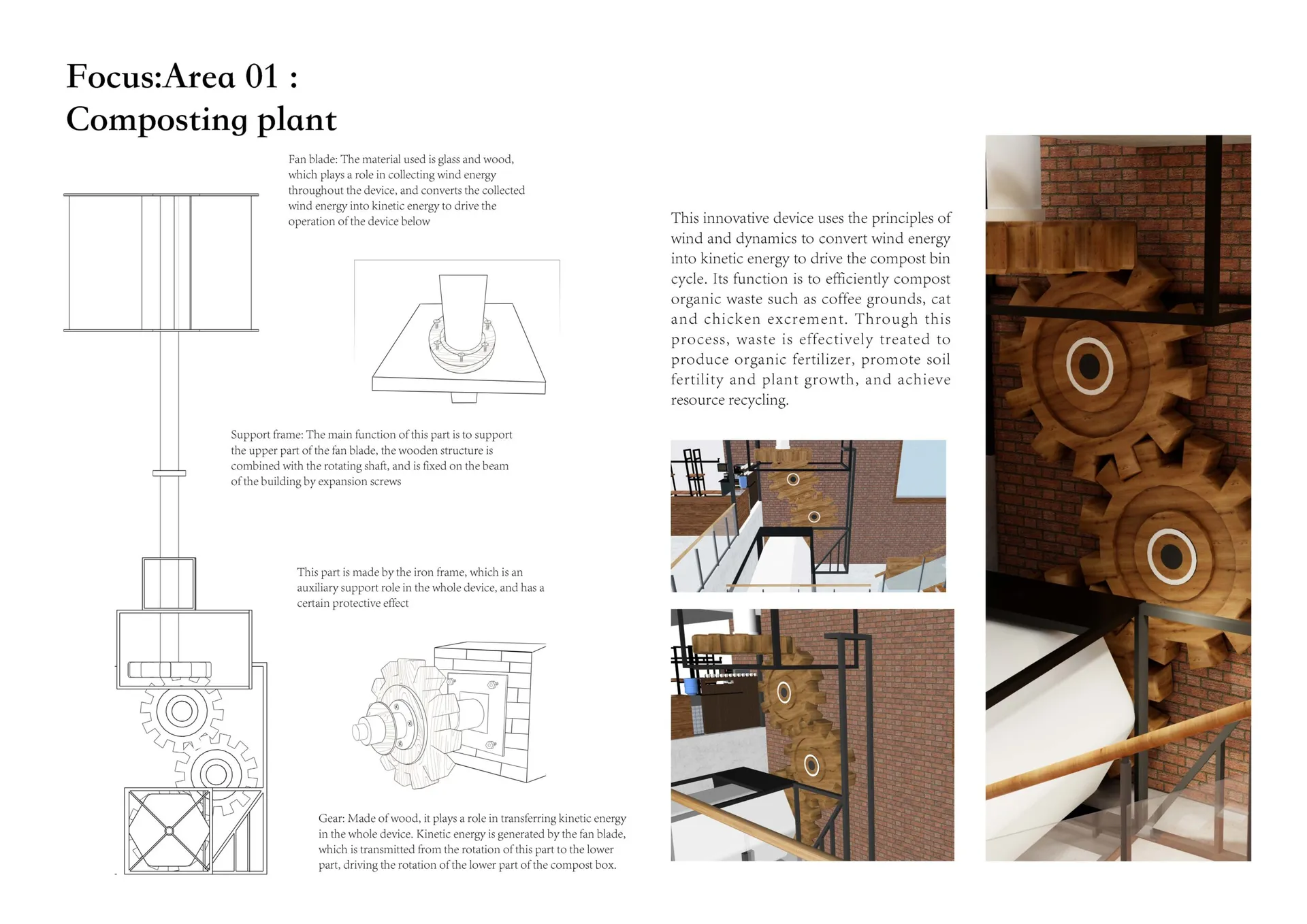 Focus:Area 01 :
Composting plant

Fan blade: The material used is glass and wood, which plays a role in collecting wind energy throughout the device, and converts the collected wind energy into kinetic energy to drive the operation of the device below

Support frame: The main function of this part is to support the upper part of the fan blade, the wooden structure is combined with the rotating shaft, and is fixed on the beam of the building by expansion screws

This part is made by the iron frame, which is an auxiliary support role in the whole device, and has a certain protective effect

Gear: Made of wood, it plays a role in transferring kinetic energy in the whole device. Kinetic energy is generated by the fan blade, which is transmitted from the rotation of this part to the lower part, driving the rotation of the lower part of the compost box.

This innovative device uses the principles of wind and dynamics to convert wind energy into kinetic energy to drive the compost bin cycle. Its function is to efficiently compost organic waste such as coffee grounds, cat and chicken excrement. Through this process, waste is effectively treated to produce organic fertilizer, promote soil fertility and plant growth, and achieve resource recycling.