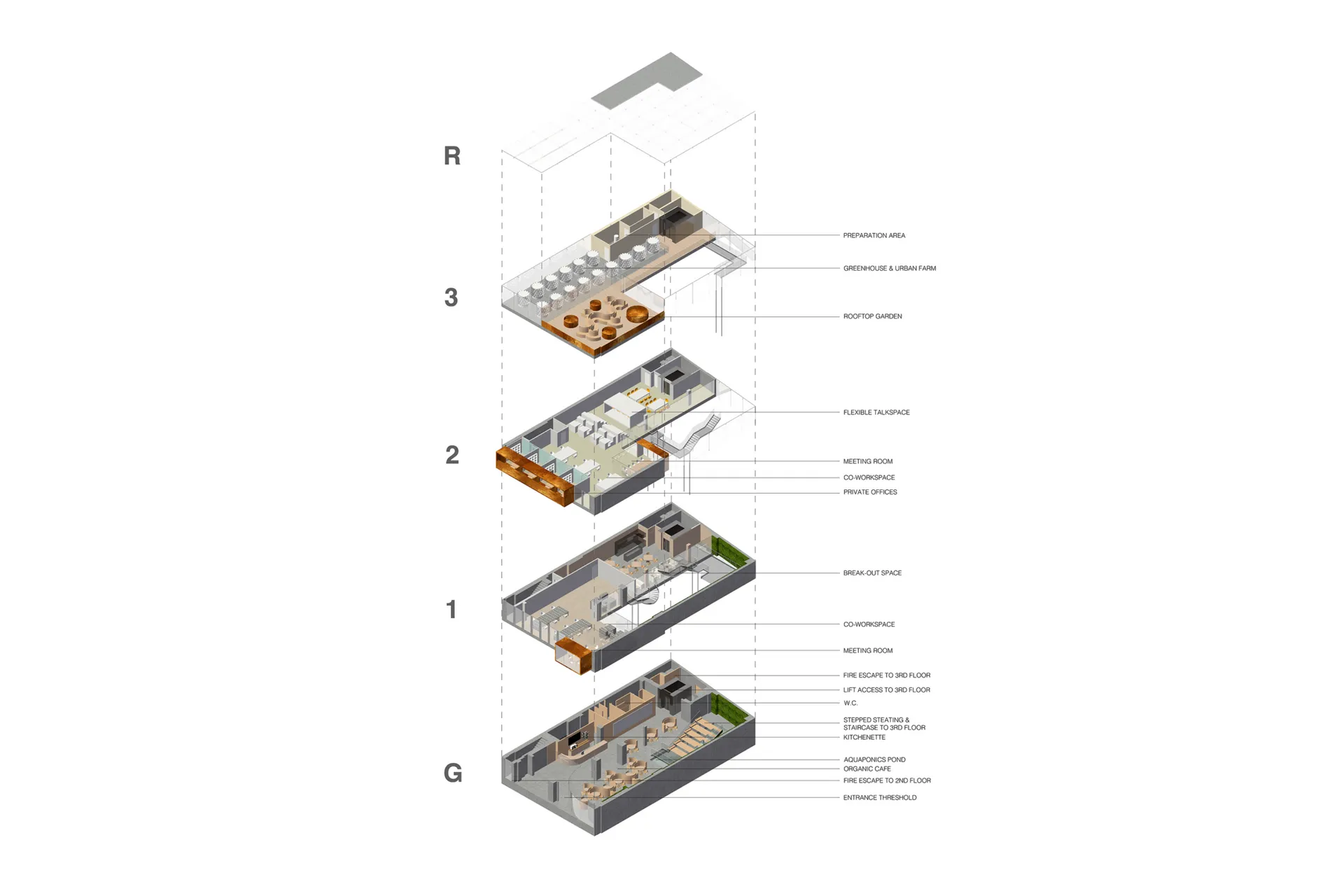 R

3

PREPARATION AREA

GREENHOUSE & URBAN FARM

ROOFTOP GARDEN

2

FLEXIBLE TALKSPACE

MEETING ROOM

CO-WORKSPACE

PRIVATE OFFICES

1

BREAK-OUT SPACE

CO-WORKSPACE

MEETING ROOM

G

FIRE ESCAPE TO 3RD FLOOR

LIFT ACCESS TO 3RD FLOOR

W.C.

STEPPED STEATING & STAIRCASE TO 3RD FLOOR

KITCHENETTE

AQUAPONICS POND

ORGANIC CAFE

FIRE ESCAPE TO 2ND FLOOR

ENTRANCE THRESHOLD