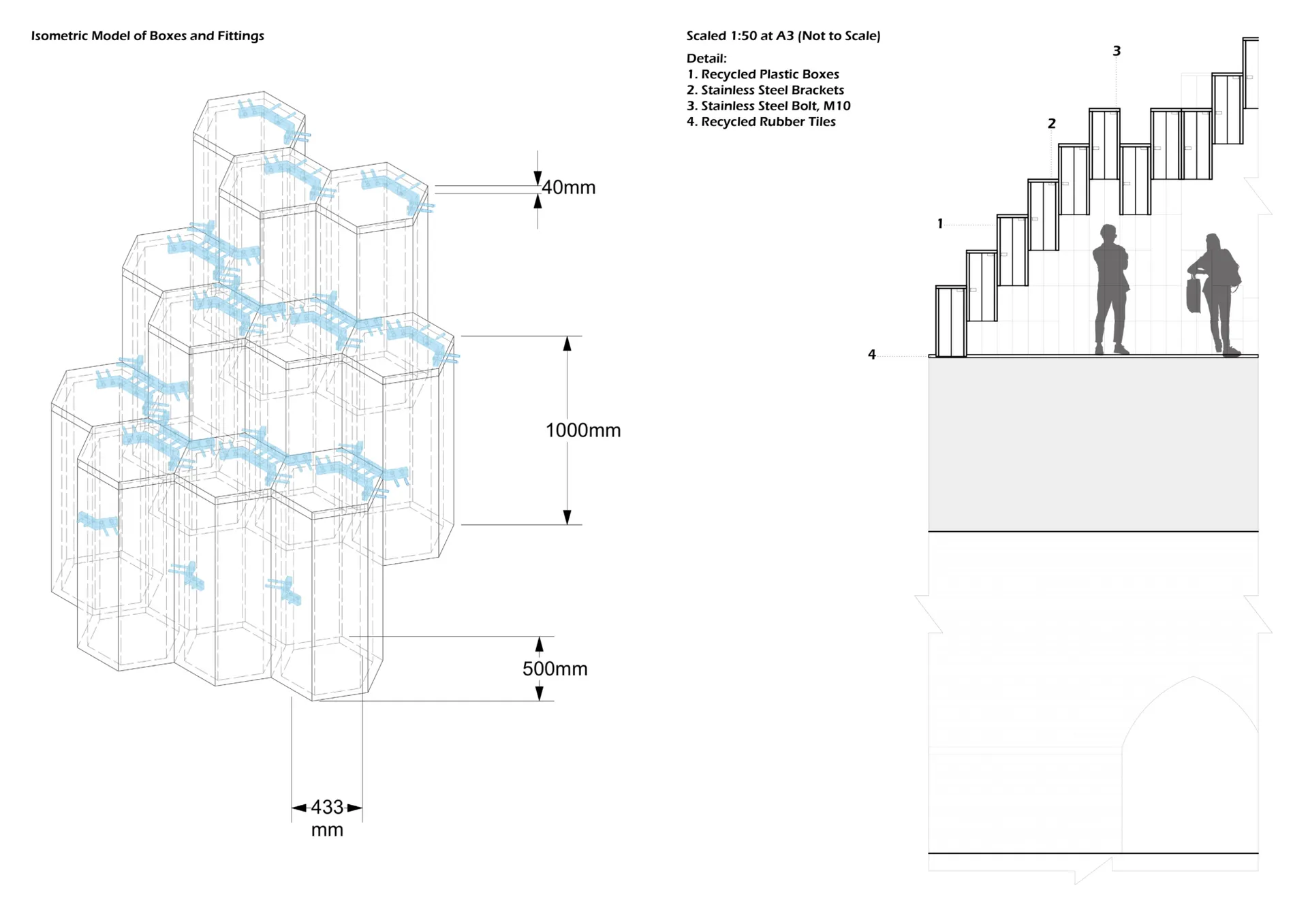 Isometric Model of Boxes and Fittings

40mm

1000mm

500mm

433
mm

Scaled 1:50 at A3 (Not to Scale)

Detail:
1. Recycled Plastic Boxes
2. Stainless Steel Brackets
3. Stainless Steel Bolt, M10
4. Recycled Rubber Tiles

3

2

1

4