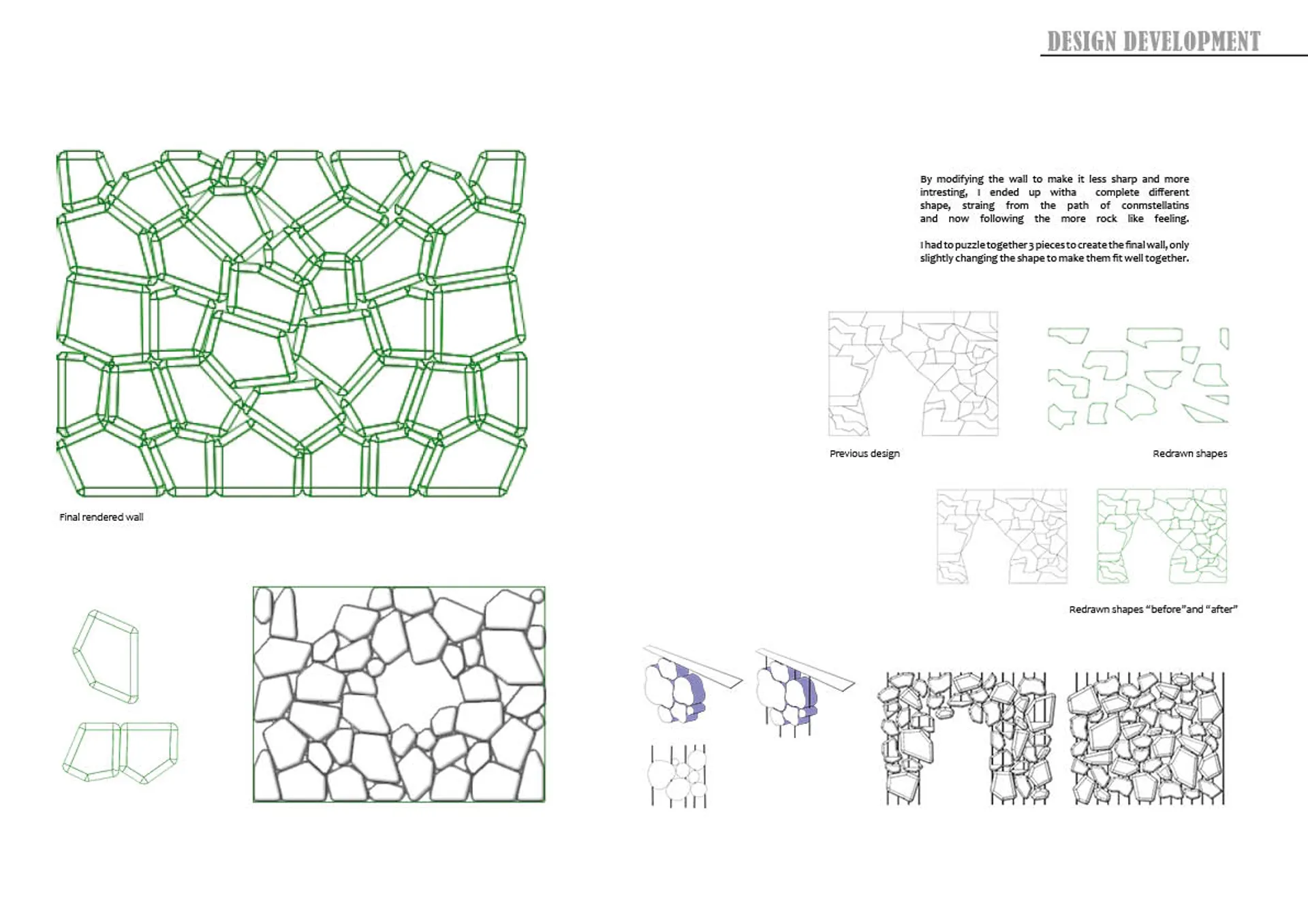 DESIGN DEVELOPMENT

By modifying the wall to make it less sharp and more intresting, I ended up witha complete different shape, straing from the path of conmstellatins and now following the more rock like feeling.

I had to puzzle together 3 pieces to create the final wall, only slightly changing the shape to make them fit well together.

Previous design

Redrawn shapes

Redrawn shapes "before"and "after"

Final rendered wall