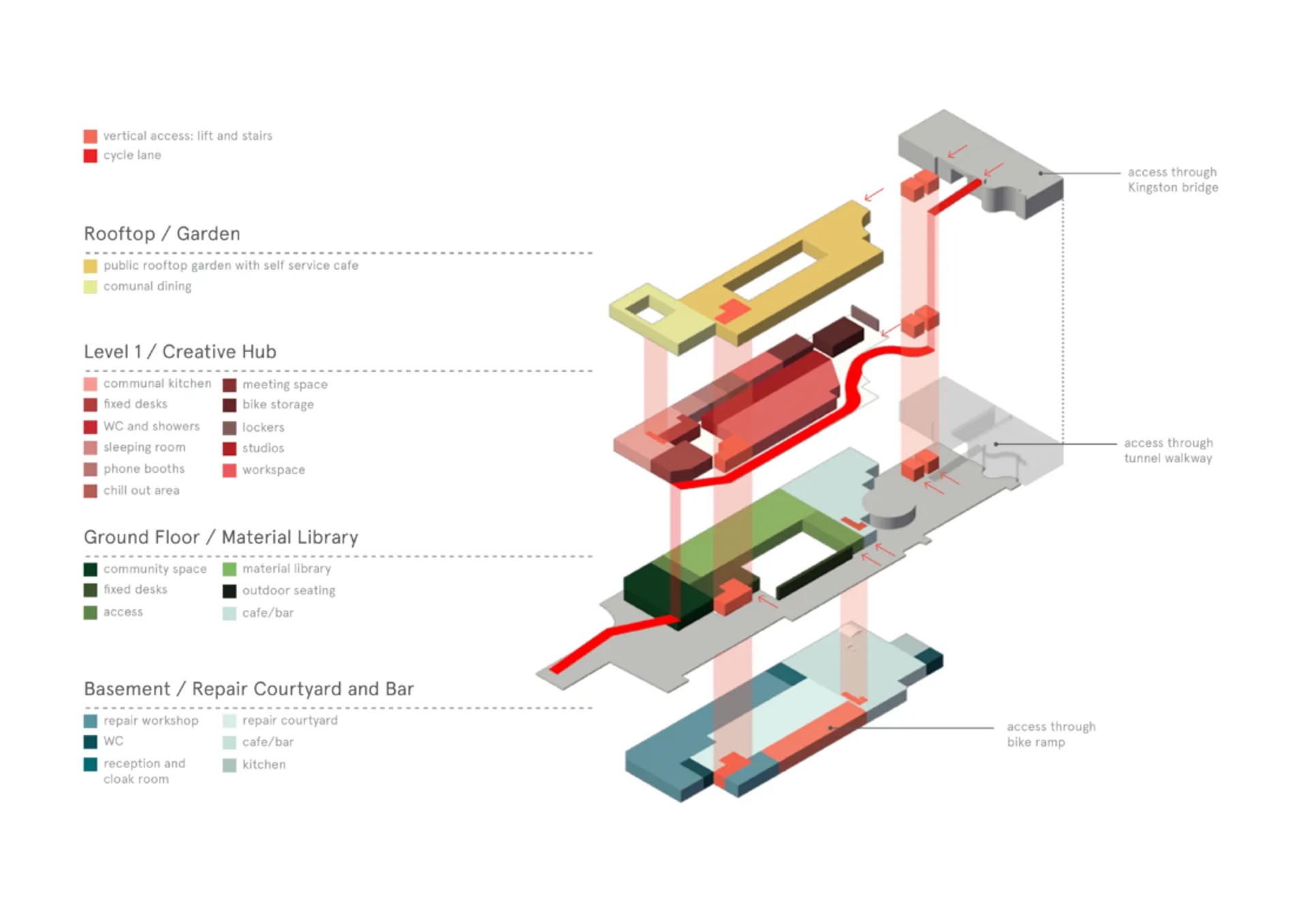 vertical access: lift and stairs
cycle lane

Rooftop / Garden

public rooftop garden with self service cafe
comunal dining

Level 1 / Creative Hub

communal kitchen
fixed desks
WC and showers
sleeping room
phone booths
chill out area

meeting space
bike storage
lockers
studios
workspace

Ground Floor / Material Library

community space
fixed desks
access

material library
outdoor seating
cafe/bar

Basement / Repair Courtyard and Bar

repair workshop
WC
reception and cloak room

repair courtyard
cafe/bar
kitchen

access through Kingston bridge

access through tunnel walkway

access through bike ramp