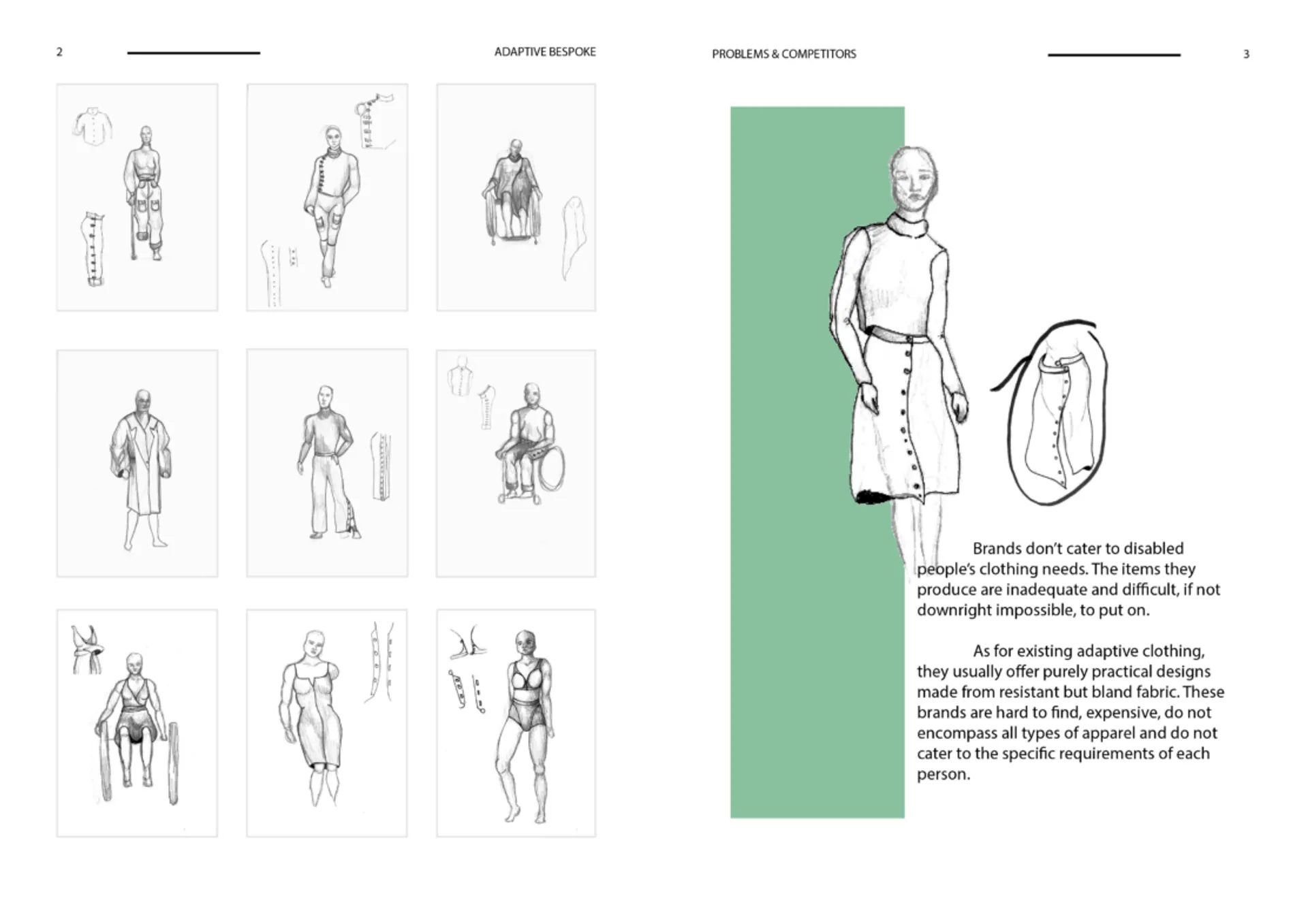 2

ADAPTIVE BESPOKE

PROBLEMS & COMPETITORS

3

Brands don't cater to disabled people's clothing needs. The items they produce are inadequate and difficult, if not downright impossible, to put on.

As for existing adaptive clothing, they usually offer purely practical designs made from resistant but bland fabric. These brands are hard to find, expensive, do not encompass all types of apparel and do not cater to the specific requirements of each person.