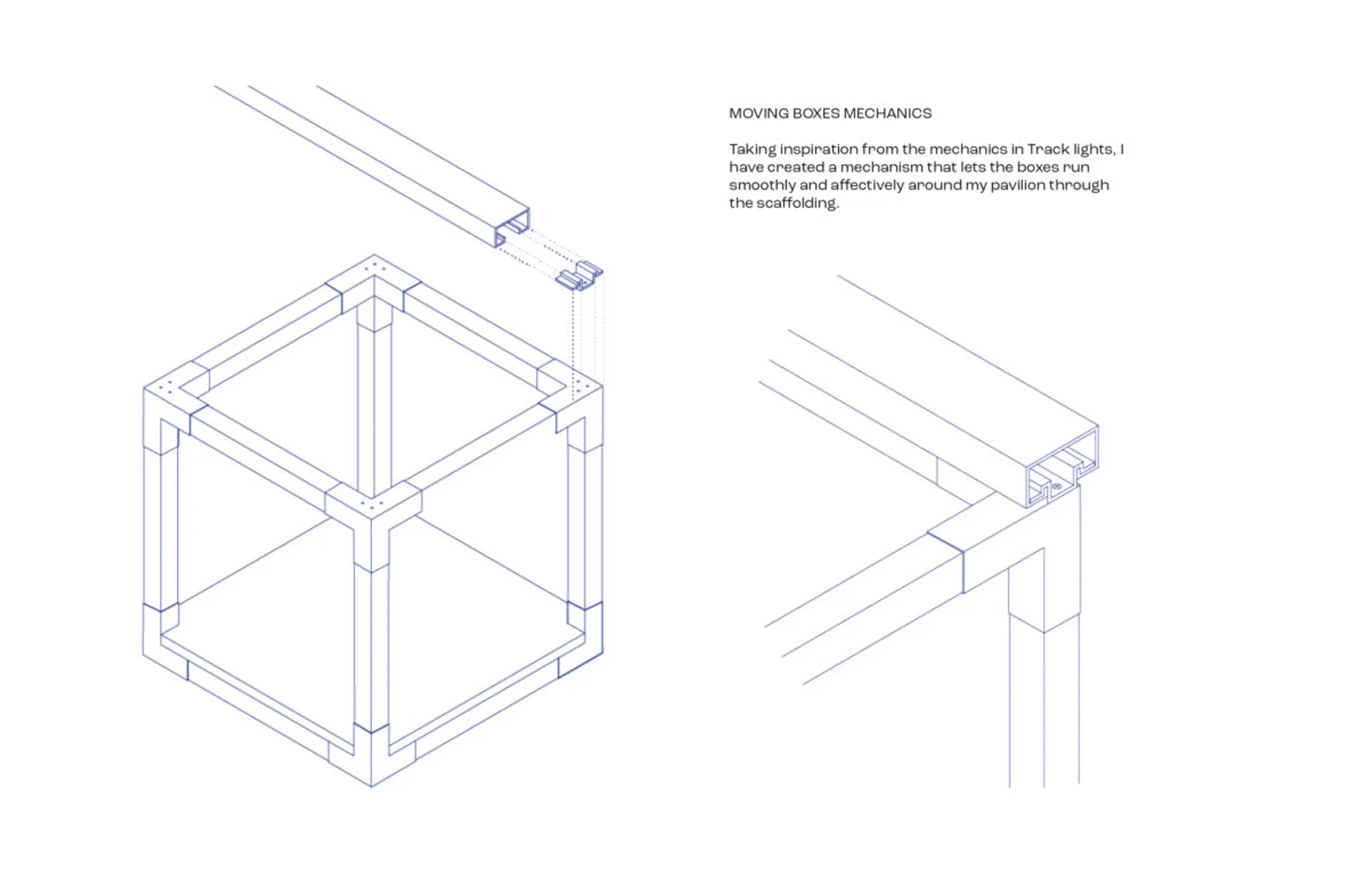 MOVING BOXES MECHANICS

Taking inspiration from the mechanics in Track lights, I have created a mechanism that lets the boxes run smoothly and affectively around my pavilion through the scaffolding.