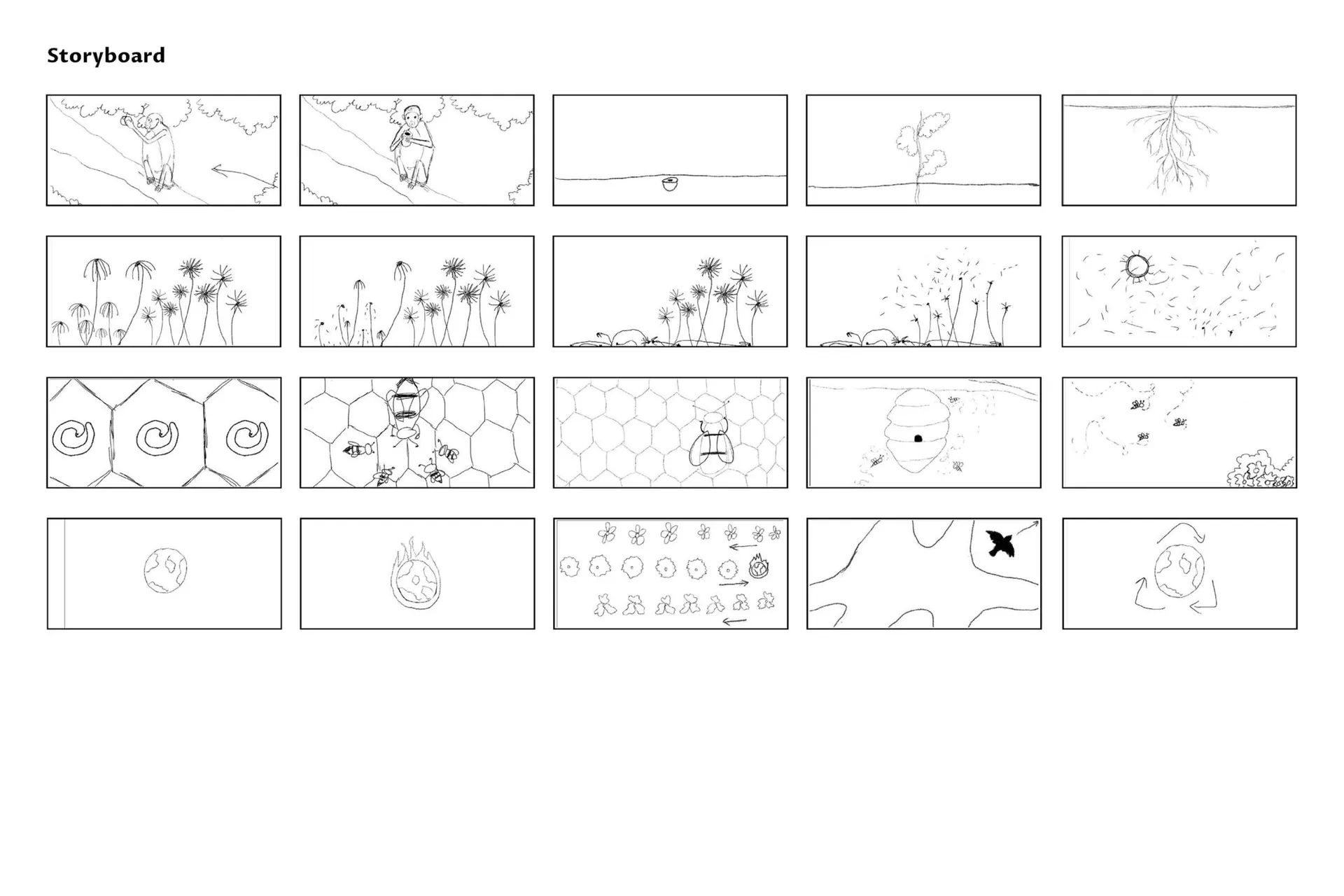 Storyboard