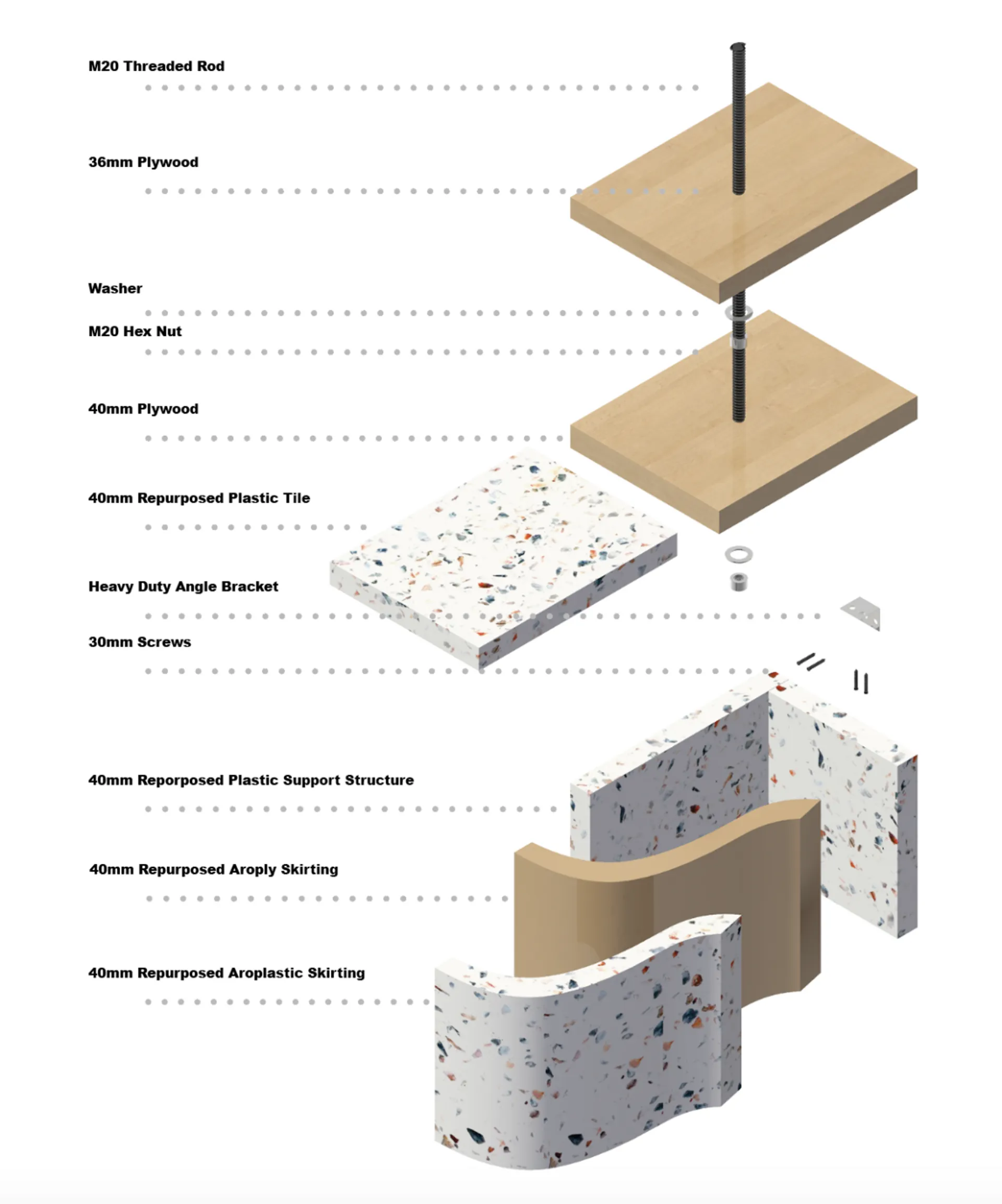 M20 Threaded Rod

36mm Plywood

Washer

M20 Hex Nut

40mm Plywood

40mm Repurposed Plastic Tile

Heavy Duty Angle Bracket

30mm Screws

40mm Reporposed Plastic Support Structure

40mm Repurposed Aroply Skirting

40mm Repurposed Aroplastic Skirting