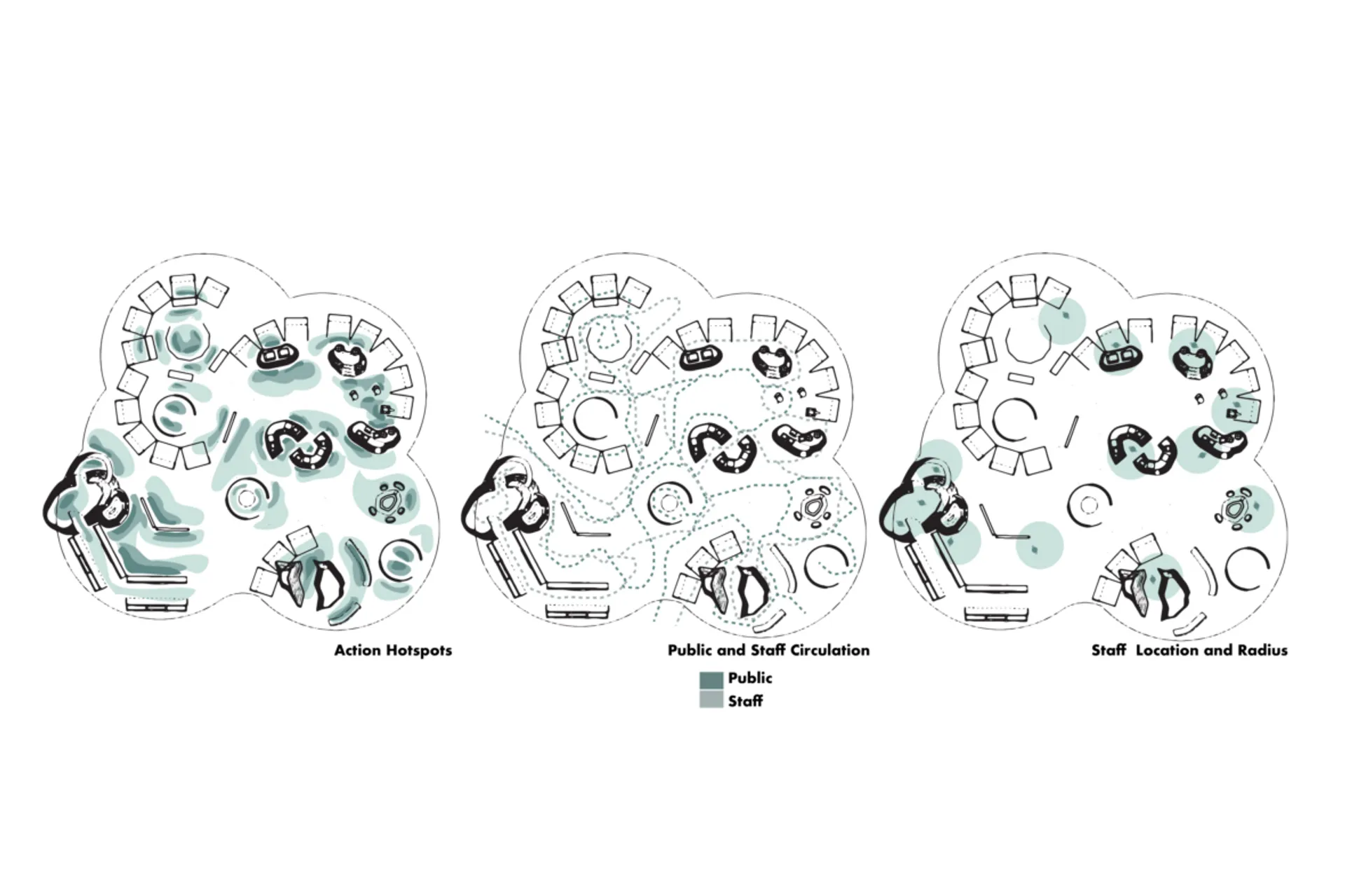 Action Hotspots

Public and Staff Circulation

Public
Staff

Staff Location and Radius