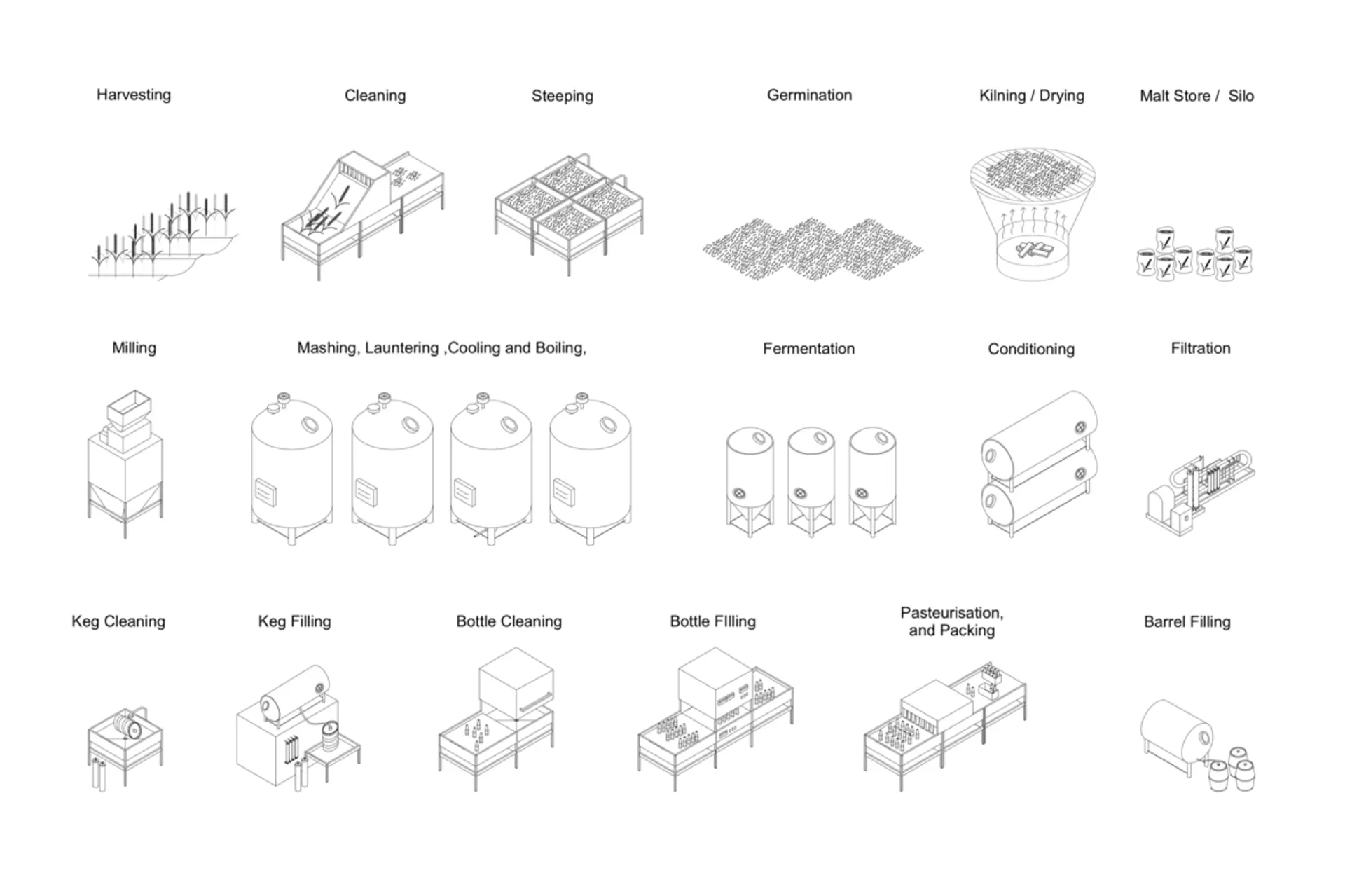 Harvesting

Cleaning

Steeping

Germination

Kilning / Drying

Malt Store / Silo

Milling

Mashing, Launtering ,Cooling and Boiling,

Fermentation

Conditioning

Filtration

Keg Cleaning

Keg Filling

Bottle Cleaning

Bottle FIlling

Pasteurisation, and Packing

Barrel Filling