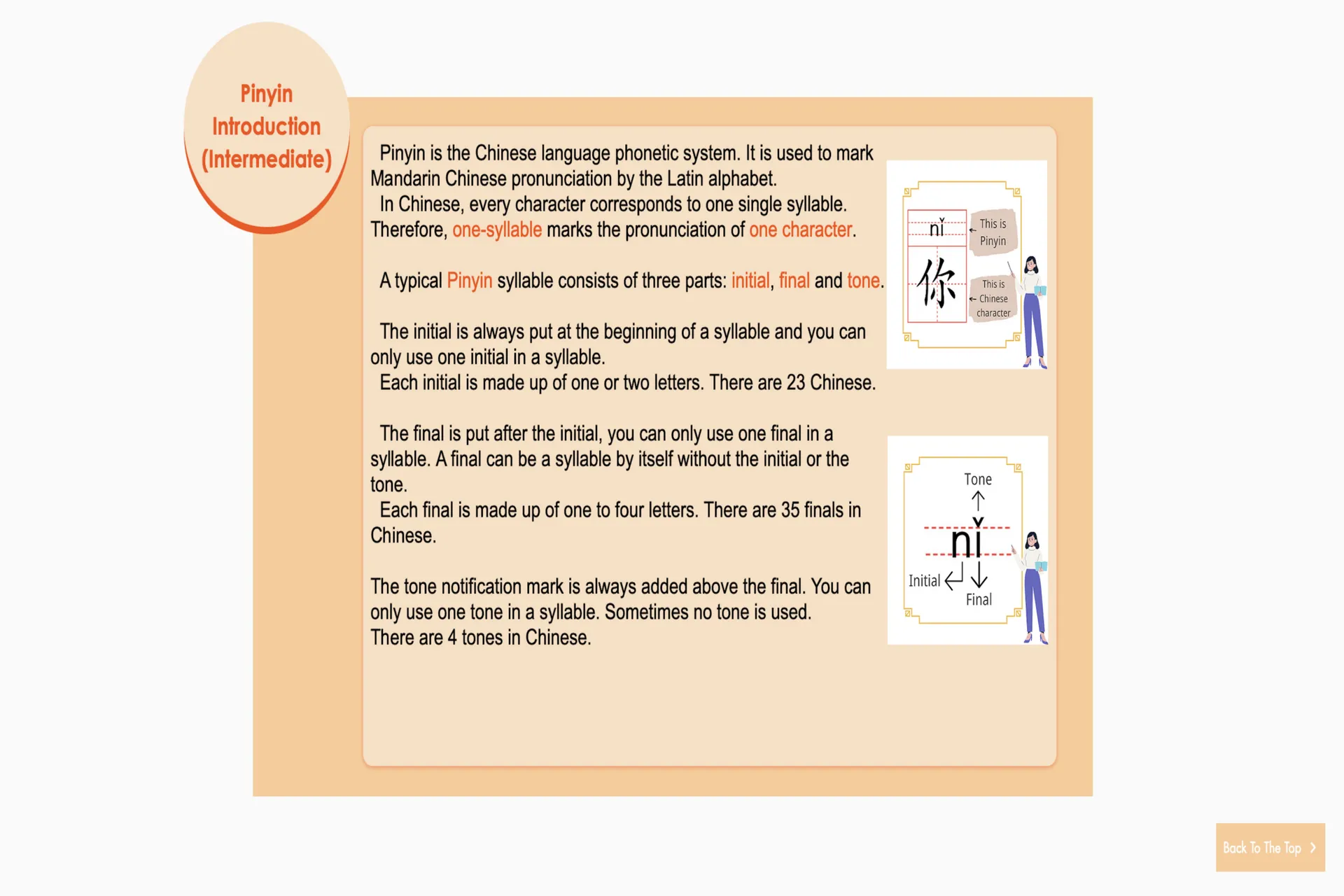 Pinyin Introduction (Intermediate)

Pinyin is the Chinese language phonetic system. It is used to mark Mandarin Chinese pronunciation by the Latin alphabet.
In Chinese, every character corresponds to one single syllable. Therefore, one-syllable marks the pronunciation of one character.

A typical Pinyin syllable consists of three parts: initial, final and tone.

The initial is always put at the beginning of a syllable and you can only use one initial in a syllable.
Each initial is made up of one or two letters. There are 23 Chinese.

The final is put after the initial, you can only use one final in a syllable. A final can be a syllable by itself without the initial or the tone.
Each final is made up of one to four letters. There are 35 finals in Chinese.

The tone notification mark is always added above the final. You can only use one tone in a syllable. Sometimes no tone is used.
There are 4 tones in Chinese.

nǐ
This is Pinyin
你
This is Chinese character

Tone
nǐ
Initial
Final

Back To The Top